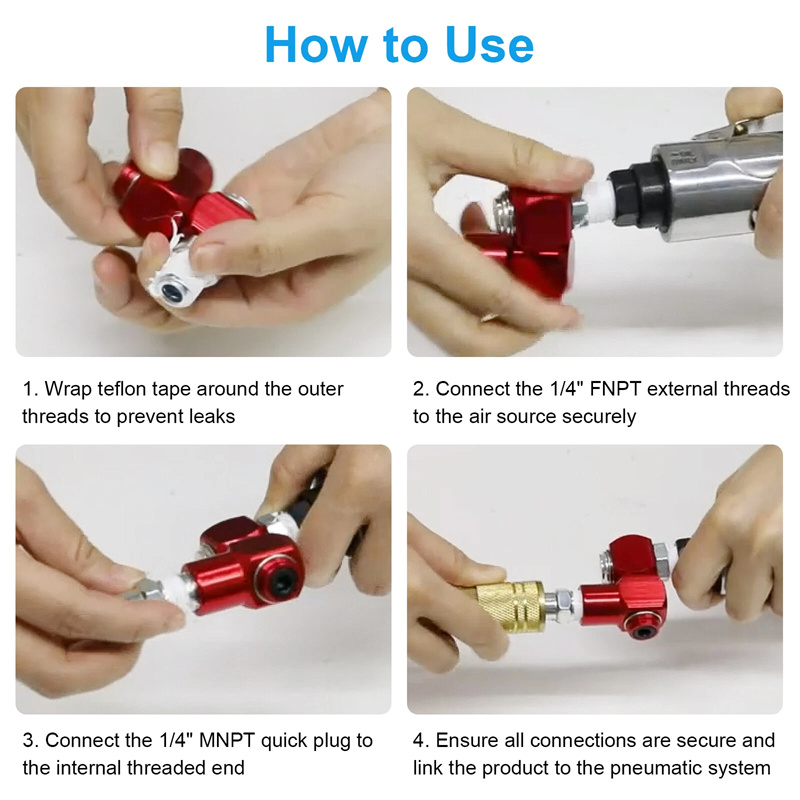 How to Use

1. Wrap teflon tape around the outer threads to prevent leaks

2. Connect the 1/4" FNPT external threads to the air source securely

3. Connect the 1/4" MNPT quick plug to the internal threaded end

4. Ensure all connections are secure and link the product to the pneumatic system