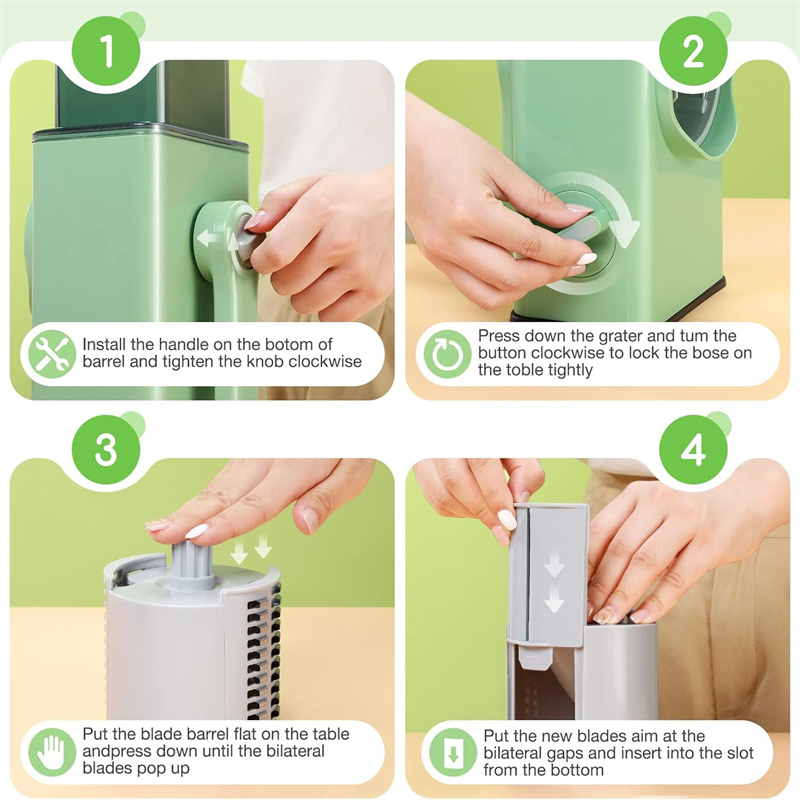 1

Install the handle on the botom of barrel and tighten the knob clockwise

2

Press down the grater and tum the button clockwise to lock the bose on the toble tightly

3

Put the blade barrel flat on the table andpress down until the bilateral blades pop up

4

Put the new blades aim at the bilateral gaps and insert into the slot from the bottom