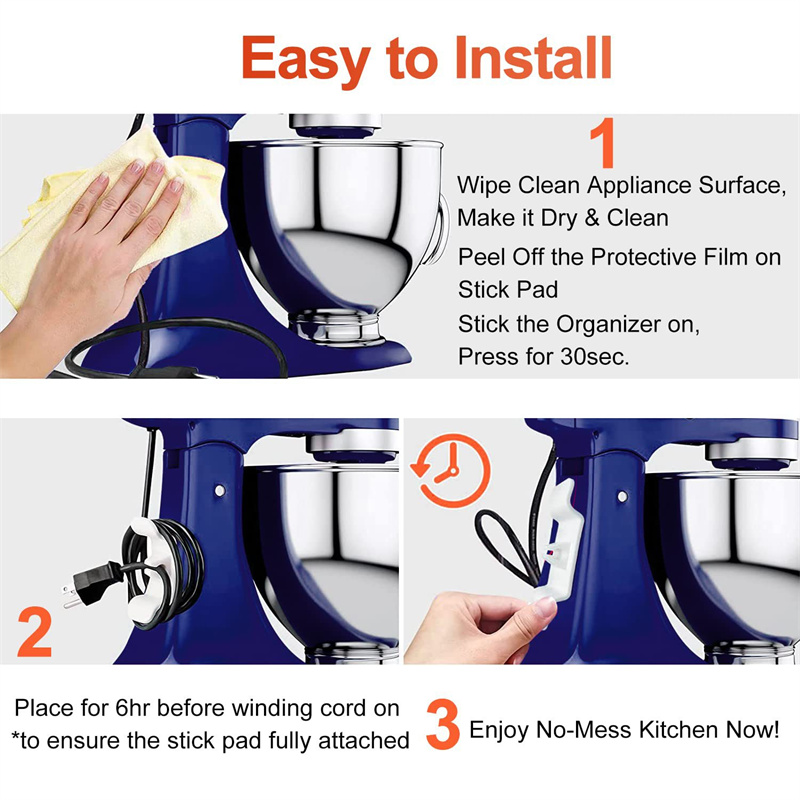 Easy to Install

1

Wipe Clean Appliance Surface, Make it Dry & Clean

Peel Off the Protective Film on Stick Pad

Stick the Organizer on, Press for 30sec.

2

Place for 6hr before winding cord on
*to ensure the stick pad fully attached

3 Enjoy No-Mess Kitchen Now!