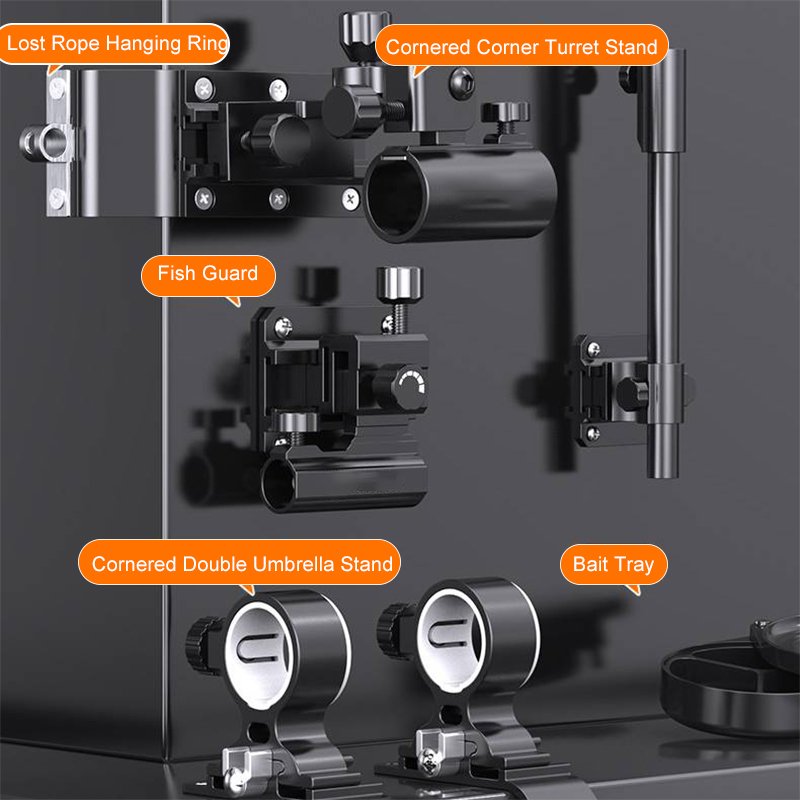 Lost Rope Hanging Ring

Cornered Corner Turret Stand

Fish Guard

Cornered Double Umbrella Stand

Bait Tray