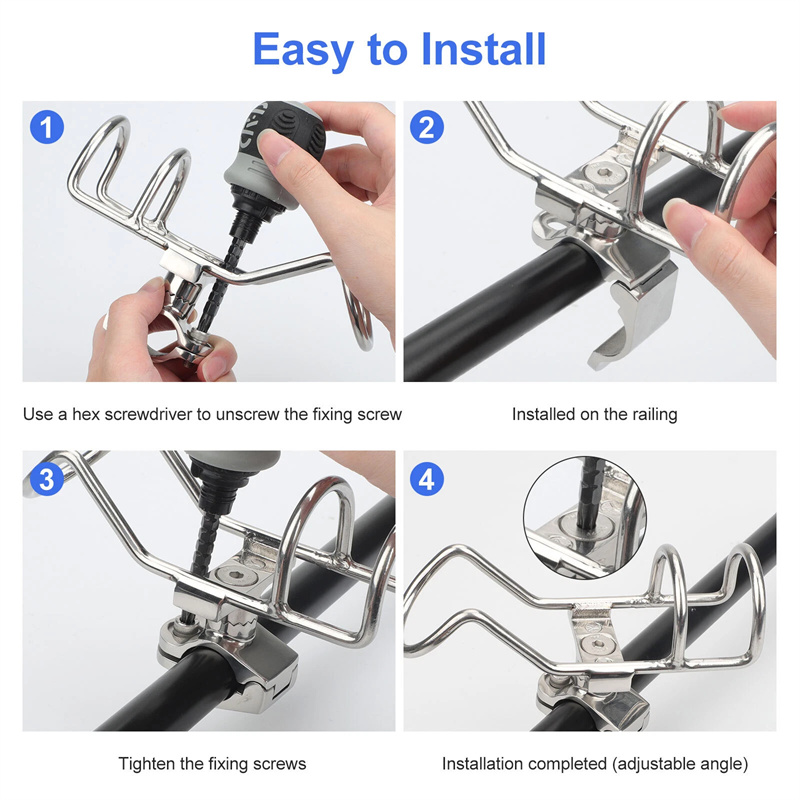 Easy to Install

1

Use a hex screwdriver to unscrew the fixing screw

2

Installed on the railing

3

Tighten the fixing screws

4

Installation completed (adjustable angle)