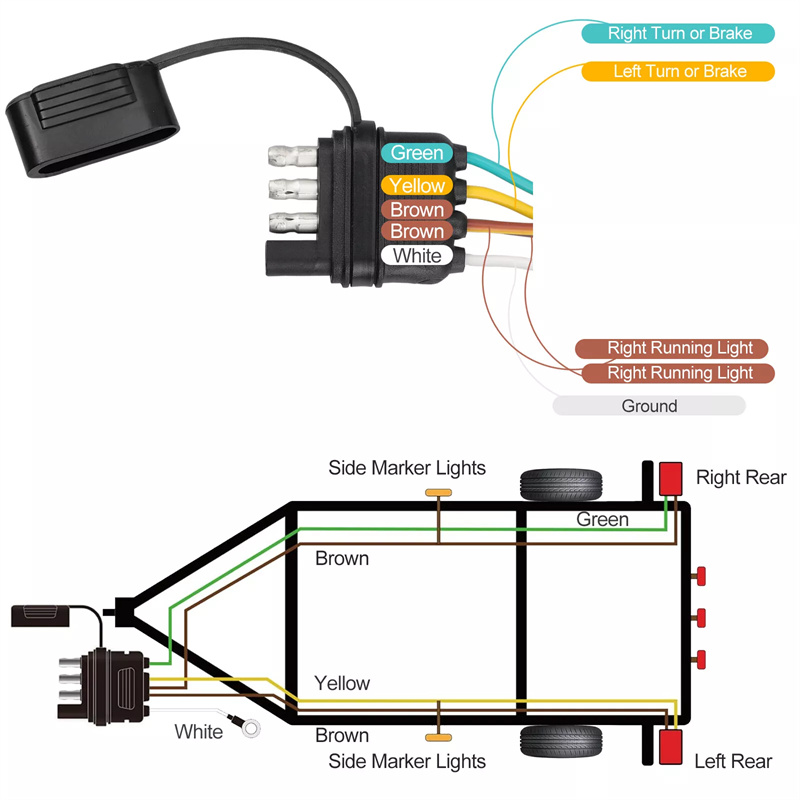 Right Turn or Brake

Left Turn or Brake

Green

Yellow

Brown

Brown

White

Right Running Light

Right Running Light

Ground

Side Marker Lights

Right Rear

Green

Brown

Yellow

White

Brown

Side Marker Lights

Left Rear