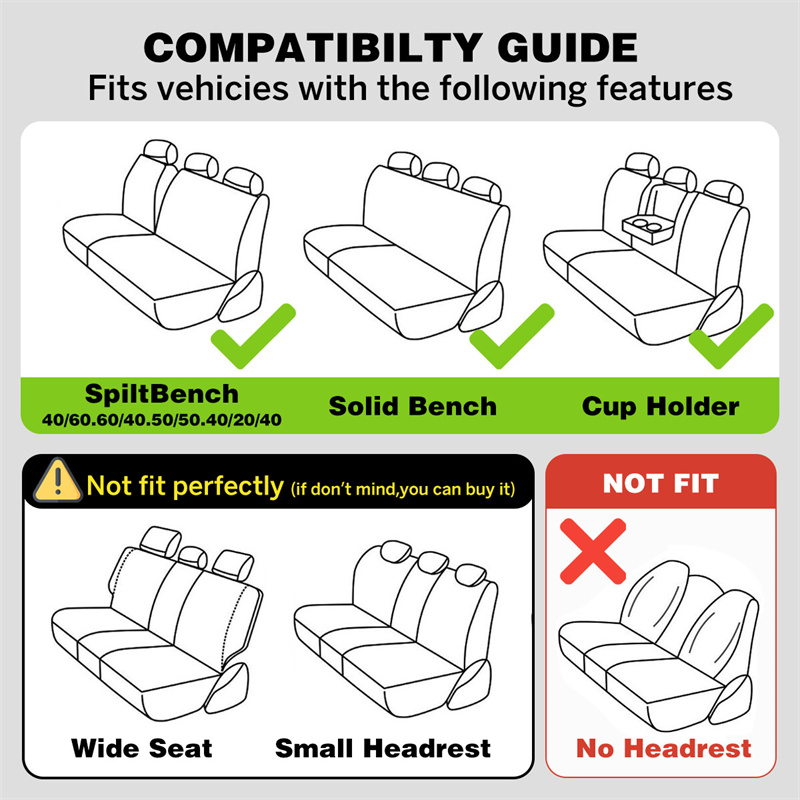 COMPATIBILTY GUIDE
Fits vehicies with the following features

SpiltBench
40/60.60/40.50/50.40/20/40

Solid Bench

Cup Holder

Not fit perfectly (if don't mind,you can buy it)

Wide Seat

Small Headrest

NOT FIT

No Headrest