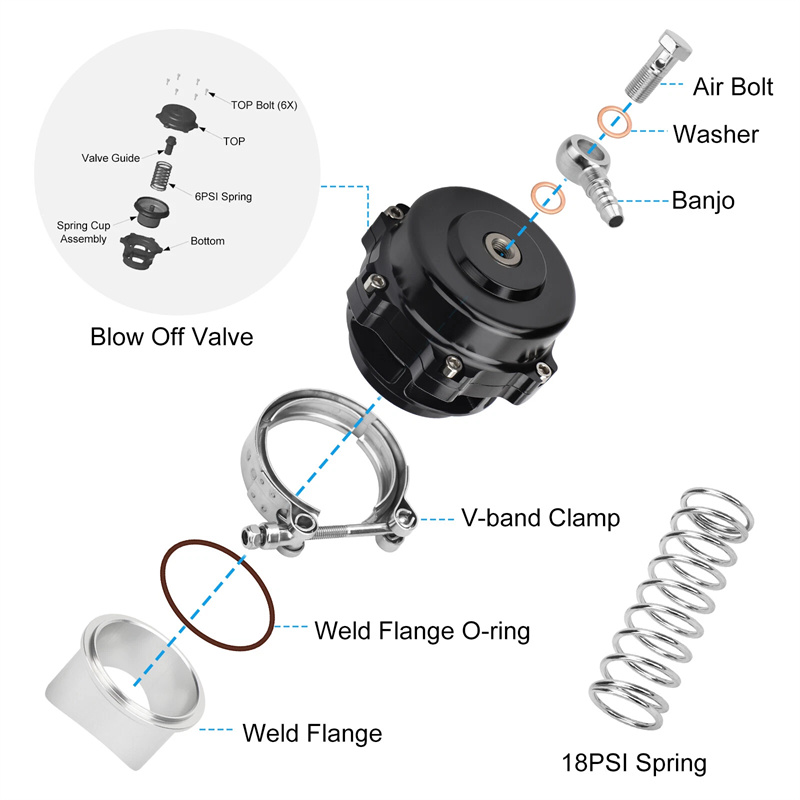 TOP Bolt (6X)

TOP

Valve Guide

6PSI Spring

Spring Cup Assembly

Bottom

Blow Off Valve

Air Bolt

Washer

Banjo

V-band Clamp

Weld Flange O-ring

Weld Flange

18PSI Spring