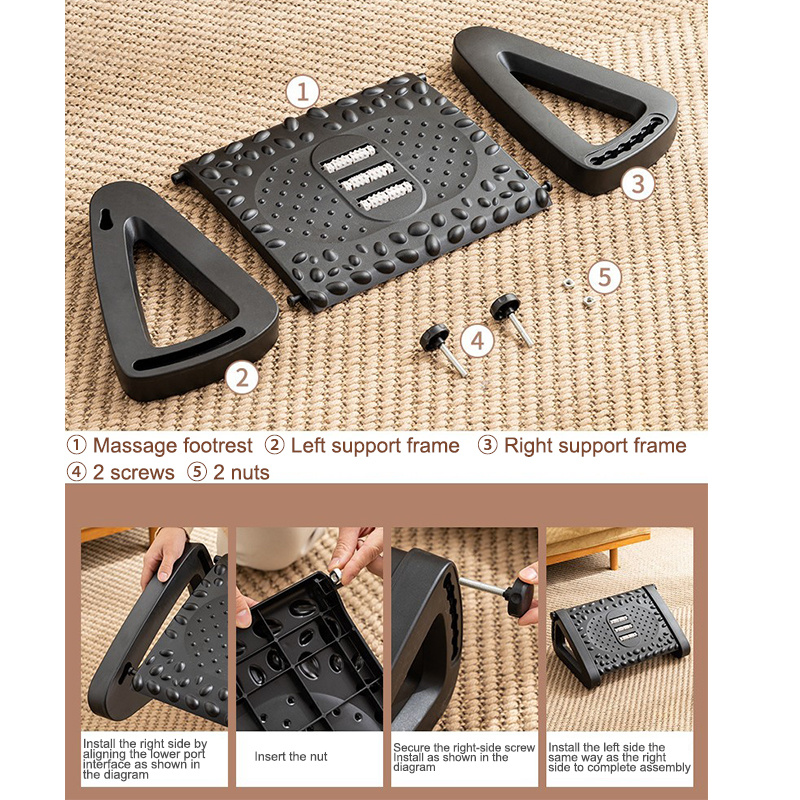 ①

③

⑤

④

②

① Massage footrest ② Left support frame ③ Right support frame
④ 2 screws ⑤ 2 nuts

Install the right side by aligning the lower port interface as shown in the diagram

Insert the nut

Secure the right-side screw Install as shown in the diagram

Install the left side the same way as the right side to complete assembly