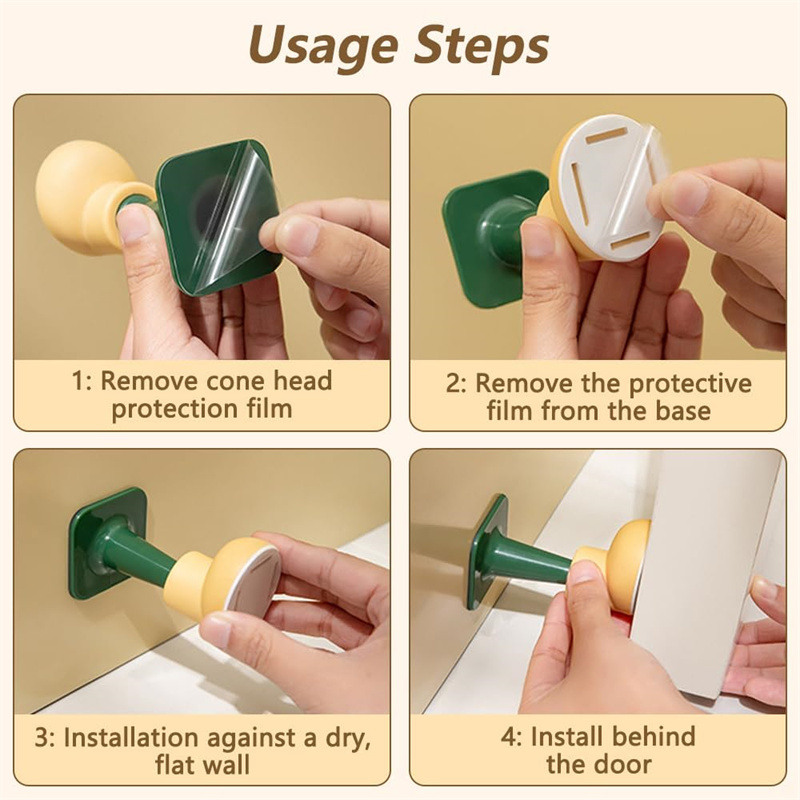 Usage Steps

1: Remove cone head protection film

2: Remove the protective film from the base

3: Installation against a dry, flat wall

4: Install behind the door