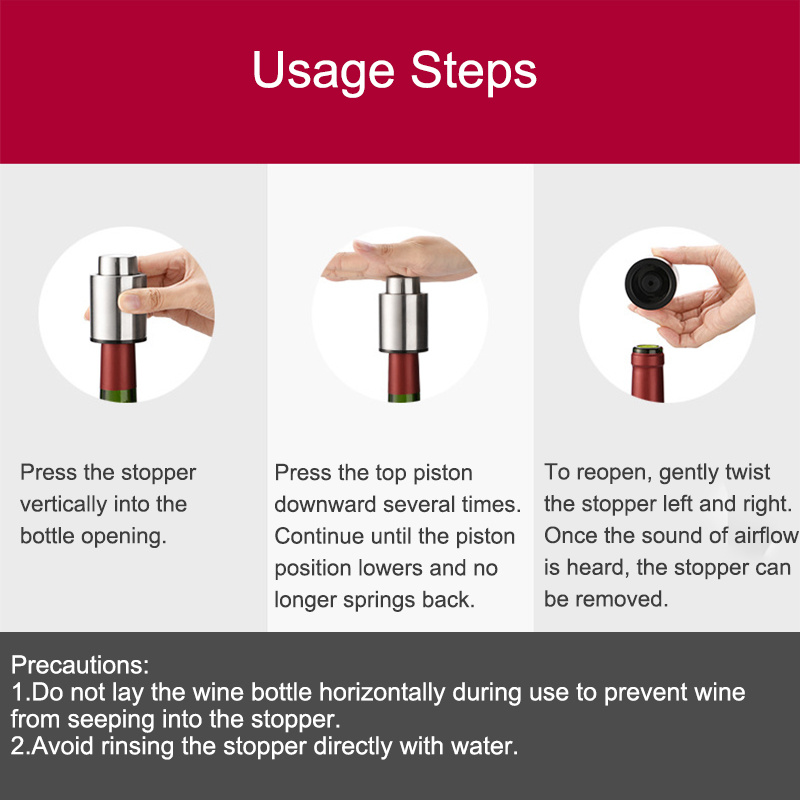 Usage Steps

Press the stopper vertically into the bottle opening.

Press the top piston downward several times. Continue until the piston position lowers and no longer springs back.

To reopen, gently twist the stopper left and right. Once the sound of airflow is heard, the stopper can be removed.

Precautions:
1.Do not lay the wine bottle horizontally during use to prevent wine from seeping into the stopper.
2.Avoid rinsing the stopper directly with water.