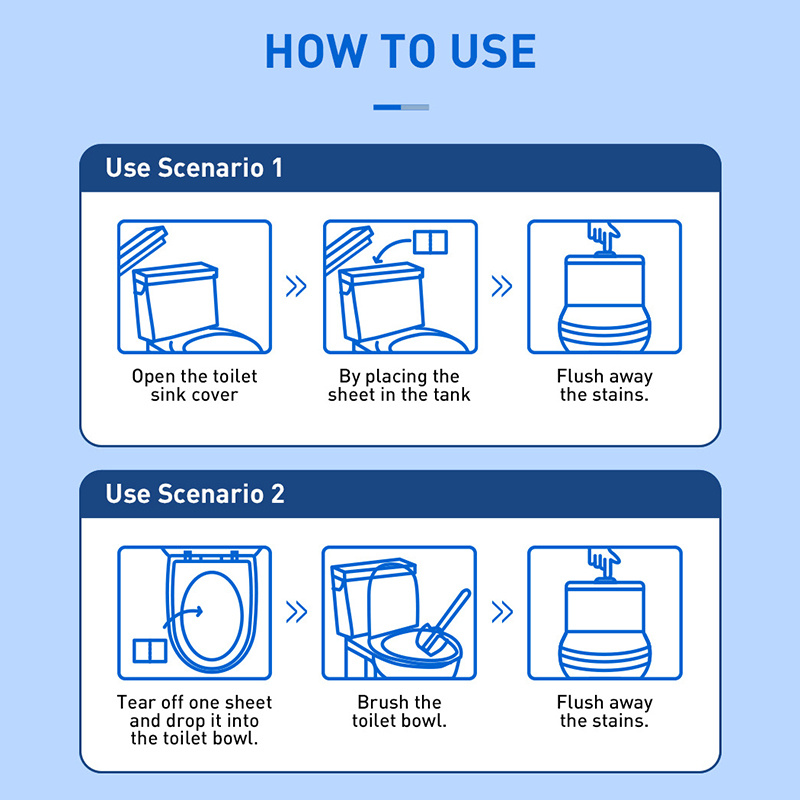 HOW TO USE

Use Scenario 1

Open the toilet sink cover

By placing the sheet in the tank

Flush away the stains.

Use Scenario 2

Tear off one sheet and drop it into the toilet bowl.

Brush the toilet bowl.

Flush away the stains.