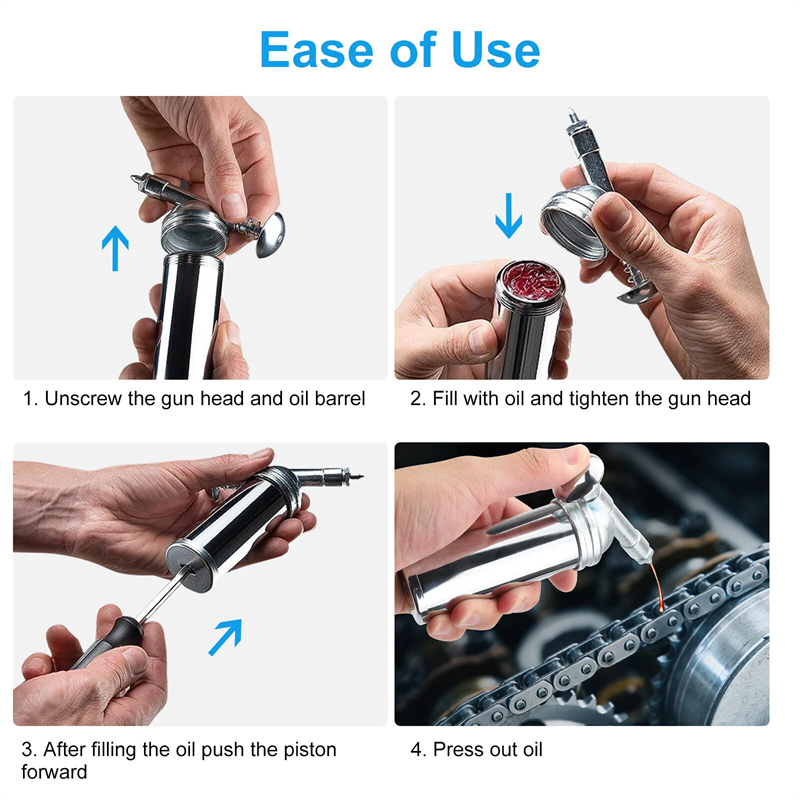 Ease of Use

1. Unscrew the gun head and oil barrel

2. Fill with oil and tighten the gun head

3. After filling the oil push the piston forward

4. Press out oil