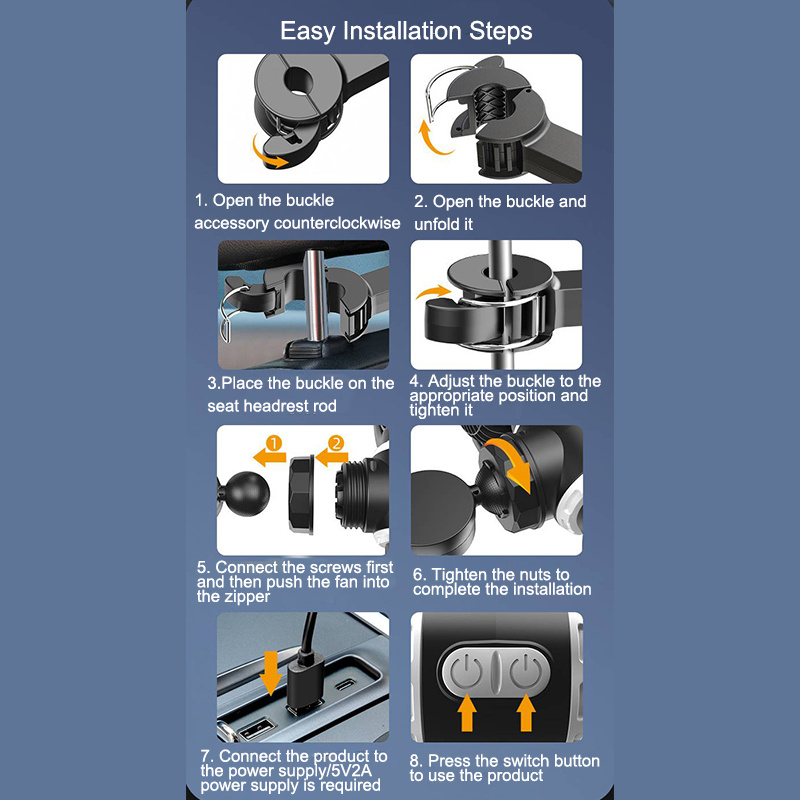 Easy Installation Steps

1. Open the buckle accessory counterclockwise

2. Open the buckle and unfold it

3.Place the buckle on the seat headrest rod

4. Adjust the buckle to the appropriate position and tighten it

1

2

5. Connect the screws first and then push the fan into the zipper

6. Tighten the nuts to complete the installation

7. Connect the product to the power supply/5V2A power supply is required

8. Press the switch button to use the product