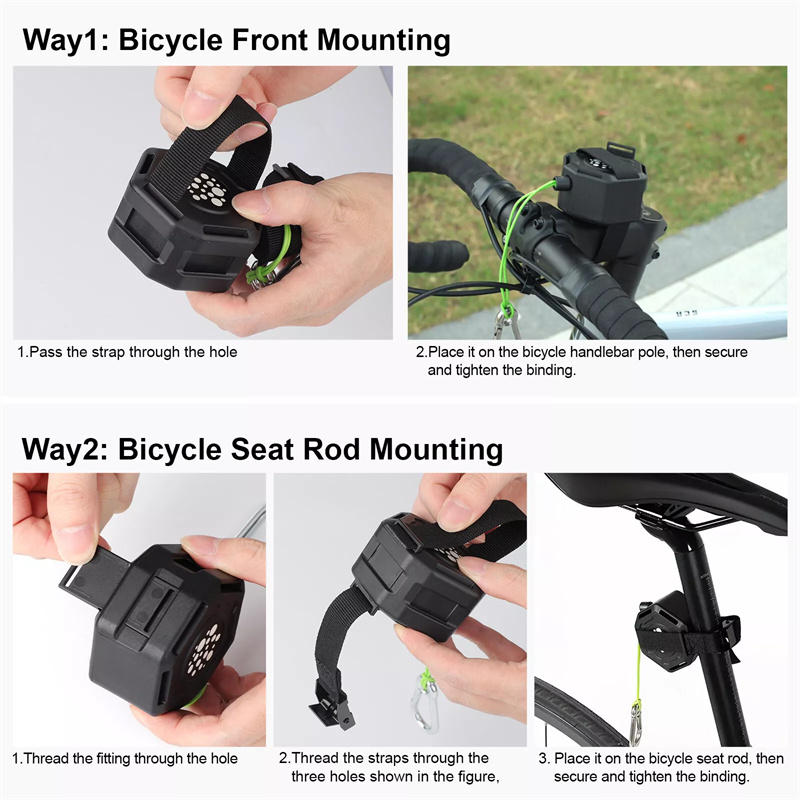 Way1: Bicycle Front Mounting

1.Pass the strap through the hole

2.Place it on the bicycle handlebar pole, then secure and tighten the binding.

Way2: Bicycle Seat Rod Mounting

1.Thread the fitting through the hole

2.Thread the straps through the three holes shown in the figure,

3. Place it on the bicycle seat rod, then secure and tighten the binding.