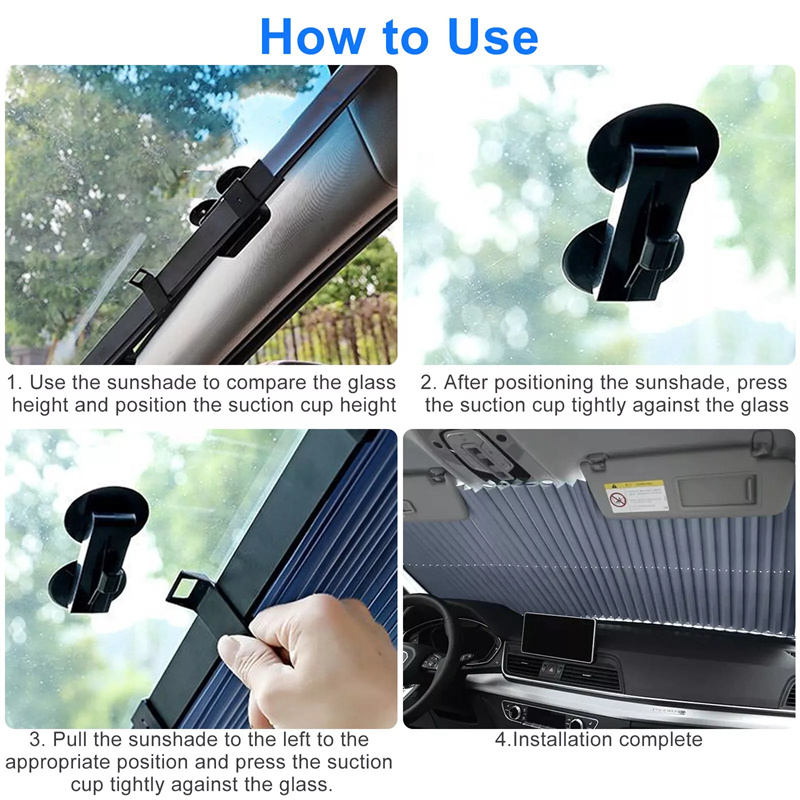 How to Use

1. Use the sunshade to compare the glass height and position the suction cup height

2. After positioning the sunshade, press the suction cup tightly against the glass

3. Pull the sunshade to the left to the appropriate position and press the suction cup tightly against the glass.

4.Installation complete