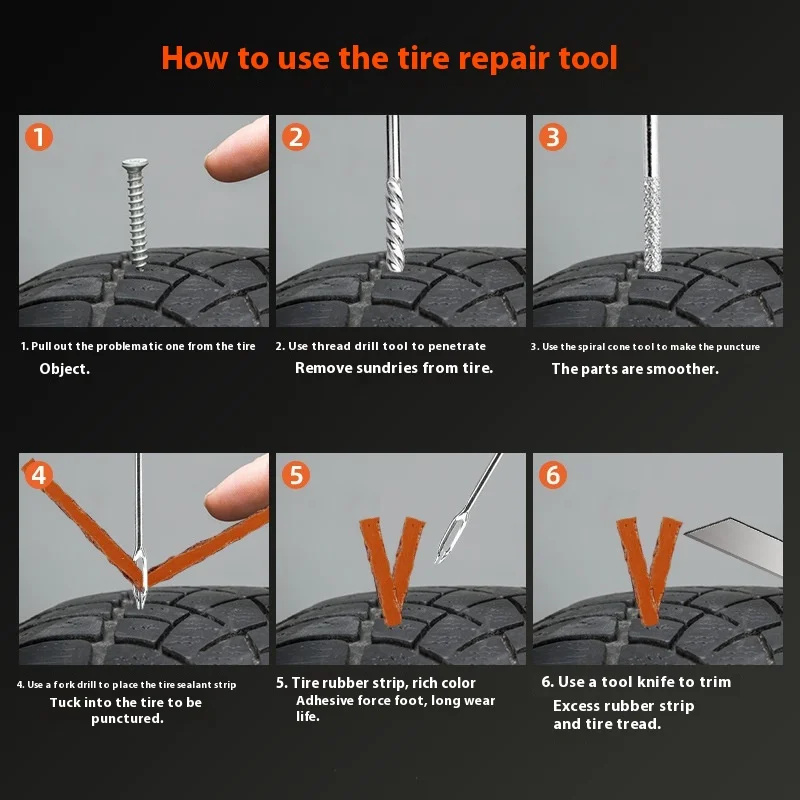 How to use the tire repair tool

1

2

3

1. Pull out the problematic one from the tire
Object.

2. Use thread drill tool to penetrate
Remove sundries from tire.

3. Use the spiral cone tool to make the puncture
The parts are smoother.

4

5

6

4. Use a fork drill to place the tire sealant strip
Tuck into the tire to be punctured.

5. Tire rubber strip, rich color
Adhesive force foot, long wear life.

6. Use a tool knife to trim
Excess rubber strip and tire tread.