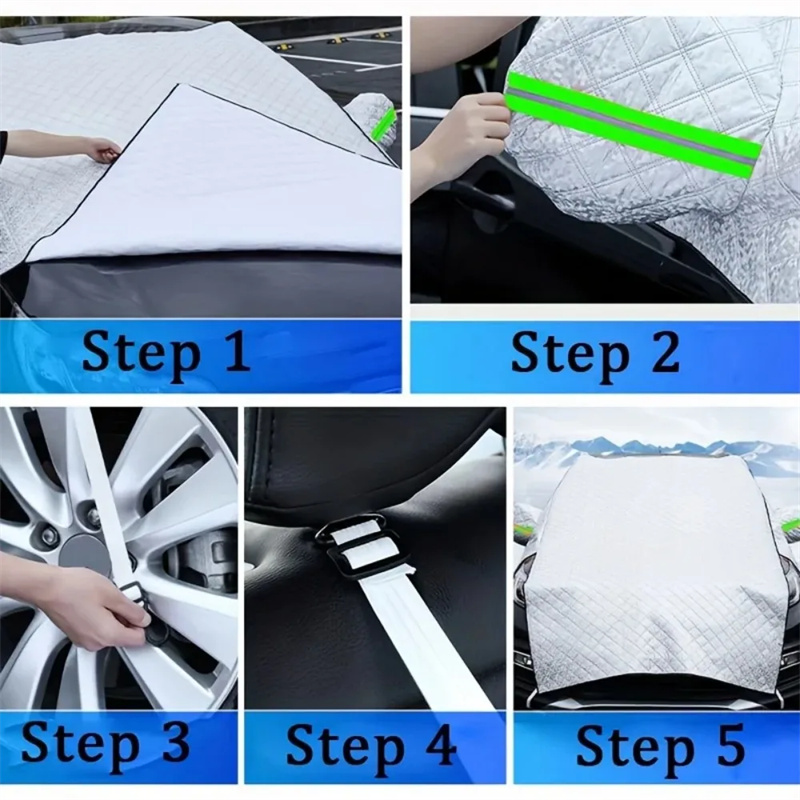 Step 1

Step 2

Step 3

Step 4

Step 5