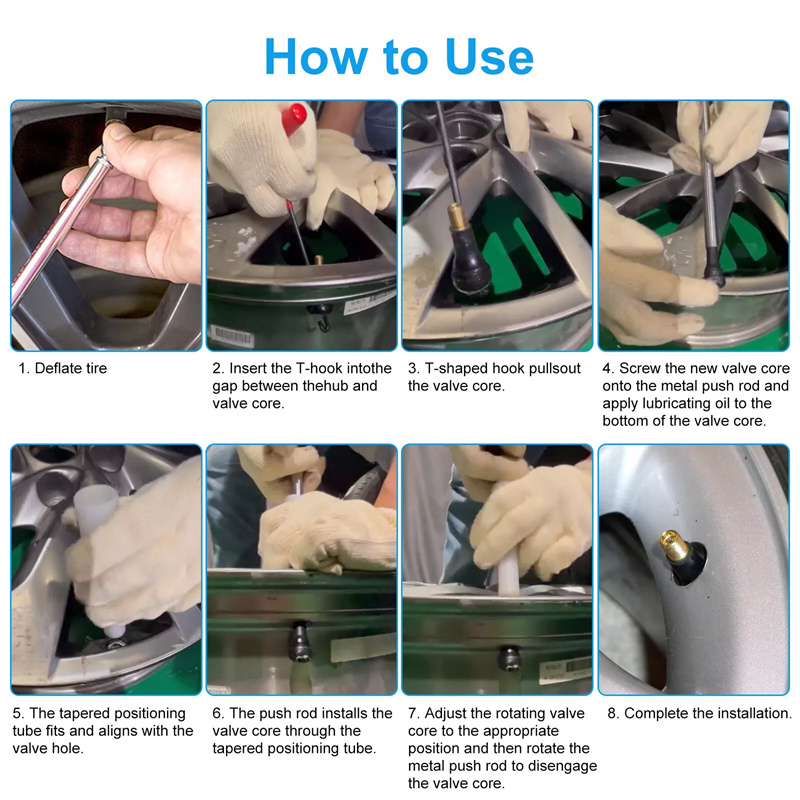 How to Use

1. Deflate tire

2. Insert the T-hook intothe gap between thehub and valve core.

3. T-shaped hook pullsout the valve core.

4. Screw the new valve core onto the metal push rod and apply lubricating oil to the bottom of the valve core.

5. The tapered positioning tube fits and aligns with the valve hole.

6. The push rod installs the valve core through the tapered positioning tube.

7. Adjust the rotating valve core to the appropriate position and then rotate the metal push rod to disengage the valve core.

8. Complete the installation.