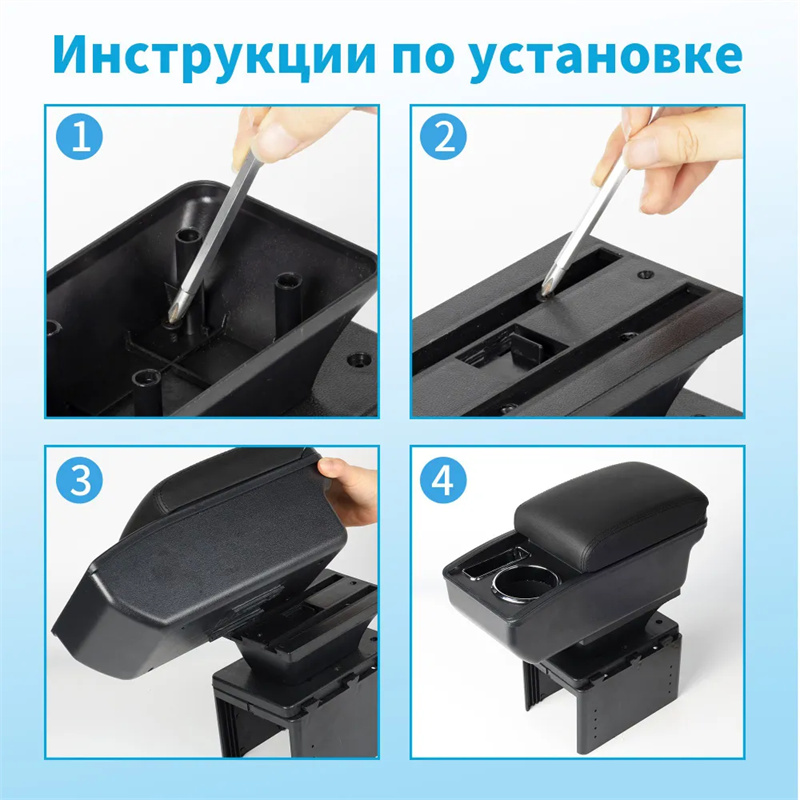 Инструкции по установке

1

2

3

4