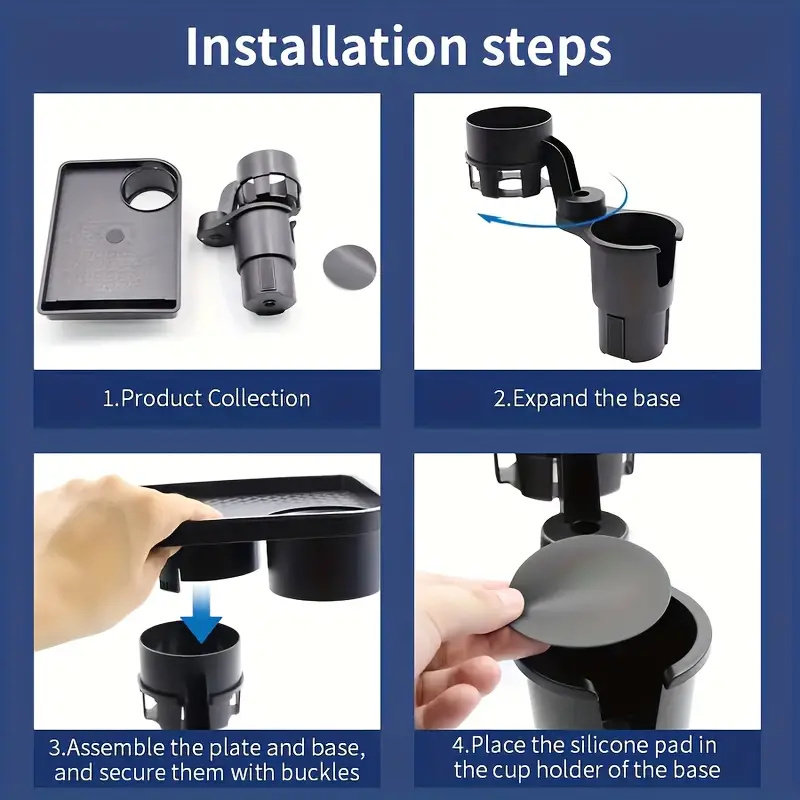 Installation steps

1.Product Collection

2.Expand the base

3.Assemble the plate and base, and secure them with buckles

4.Place the silicone pad in the cup holder of the base