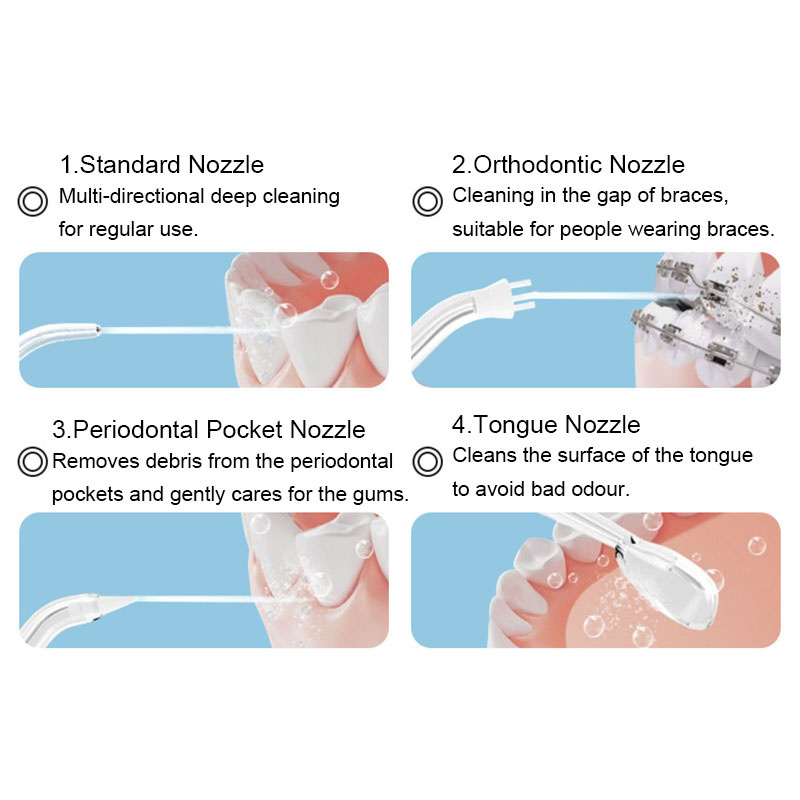 1.Standard Nozzle

Multi-directional deep cleaning for regular use.

2.Orthodontic Nozzle

Cleaning in the gap of braces, suitable for people wearing braces.

3.Periodontal Pocket Nozzle

Removes debris from the periodontal pockets and gently cares for the gums.

4.Tongue Nozzle

Cleans the surface of the tongue to avoid bad odour.