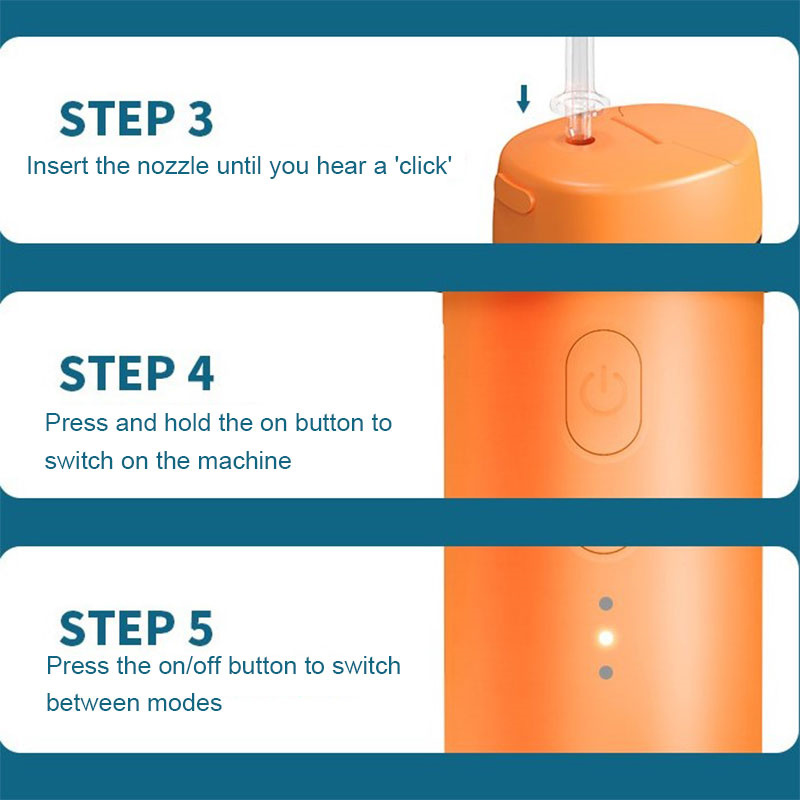 STEP 3
Insert the nozzle until you hear a 'click'

STEP 4
Press and hold the on button to switch on the machine

STEP 5
Press the on/off button to switch between modes