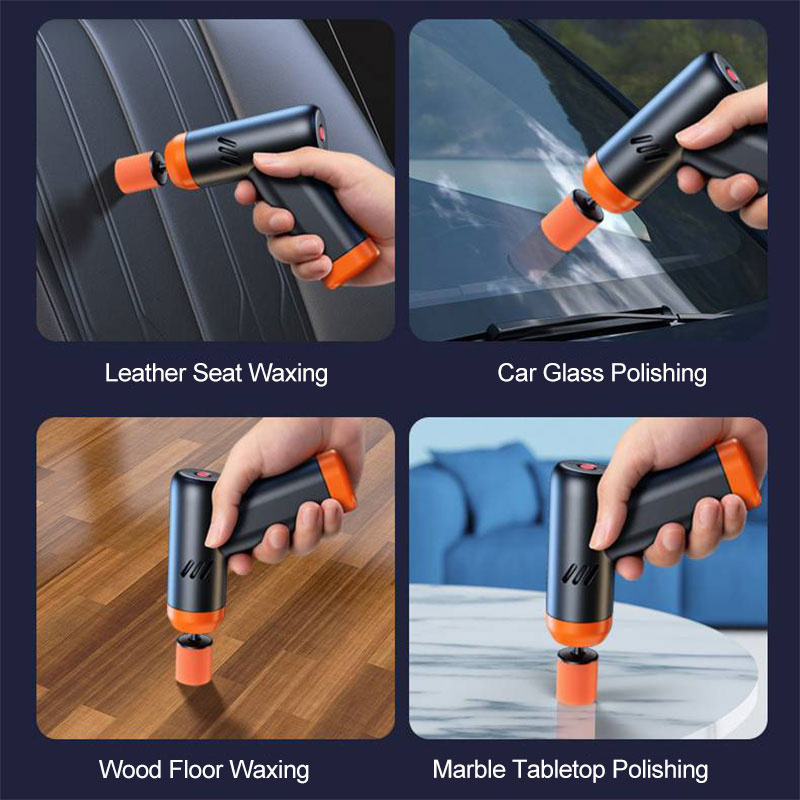 Leather Seat Waxing

Car Glass Polishing

Wood Floor Waxing

Marble Tabletop Polishing