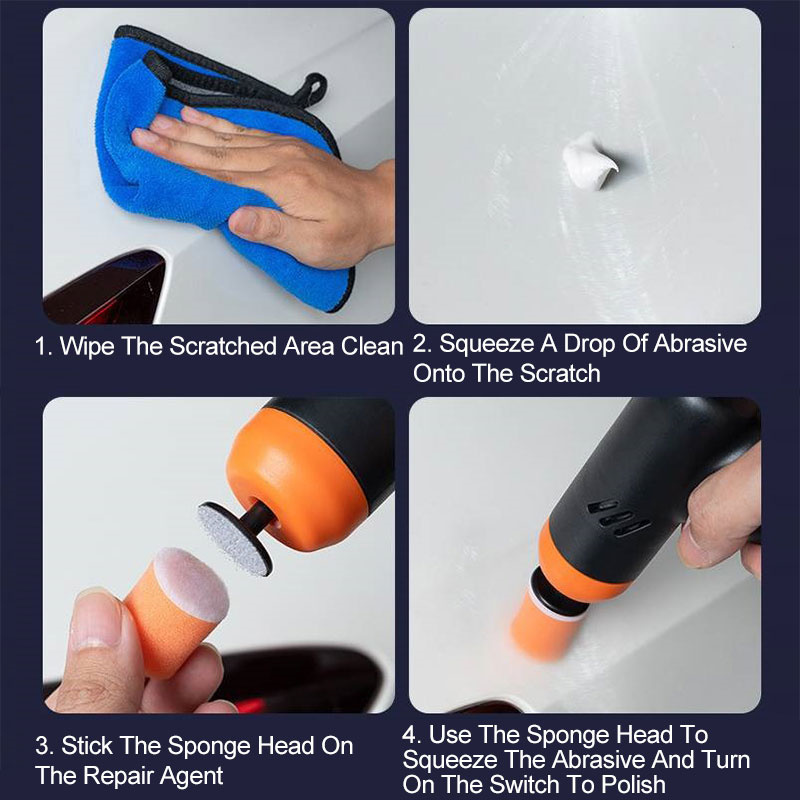 1. Wipe The Scratched Area Clean

2. Squeeze A Drop Of Abrasive Onto The Scratch

3. Stick The Sponge Head On The Repair Agent

4. Use The Sponge Head To Squeeze The Abrasive And Turn On The Switch To Polish