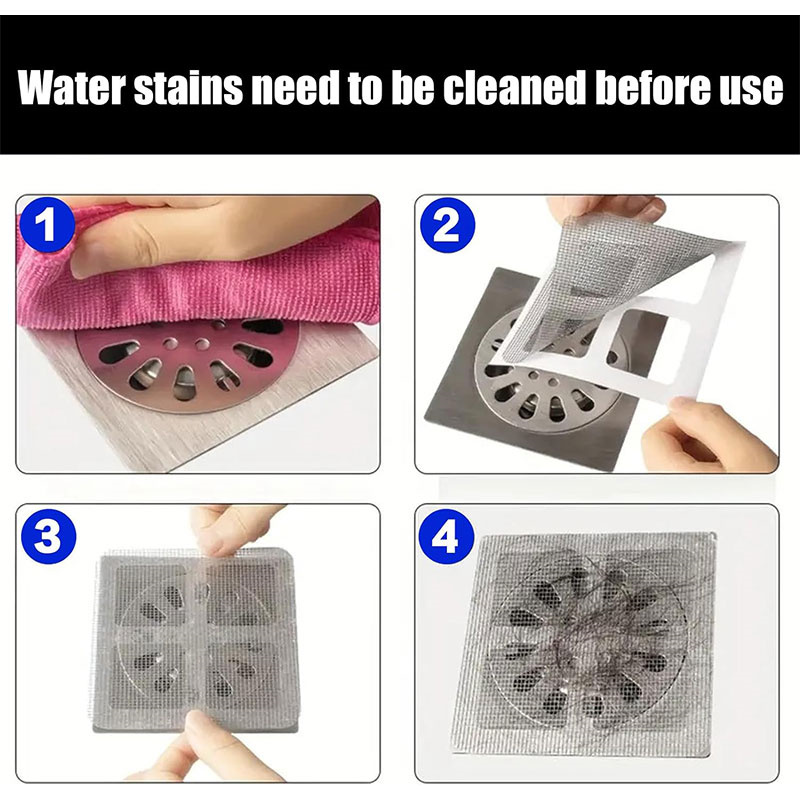 Water stains need to be cleaned before use

1

2

3

4