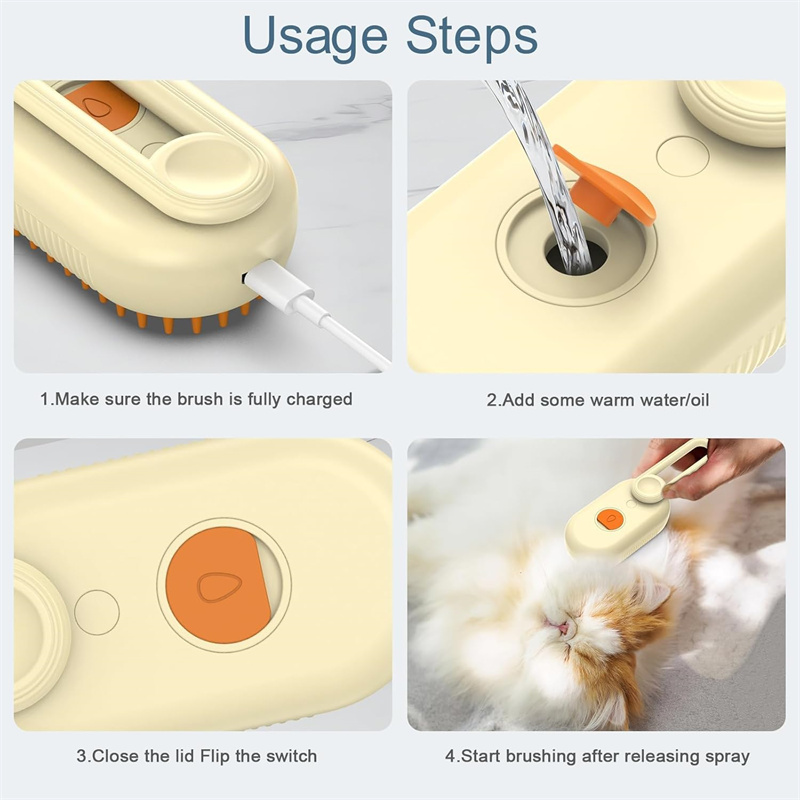 Usage Steps

1.Make sure the brush is fully charged

2.Add some warm water/oil

3.Close the lid Flip the switch

4.Start brushing after releasing spray