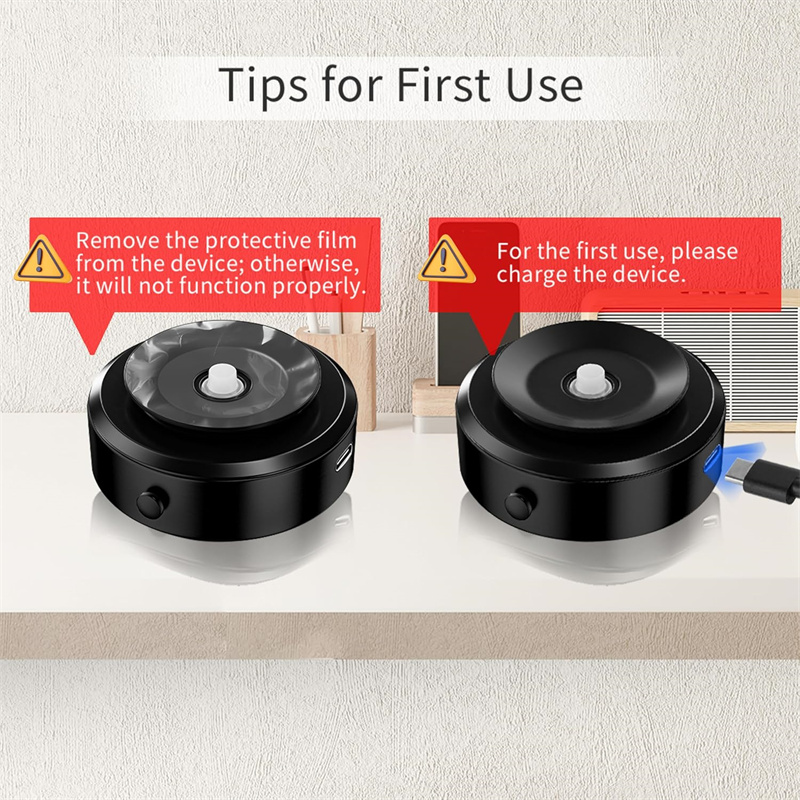 Tips for First Use

Remove the protective film from the device; otherwise, it will not function properly.

For the first use, please charge the device.