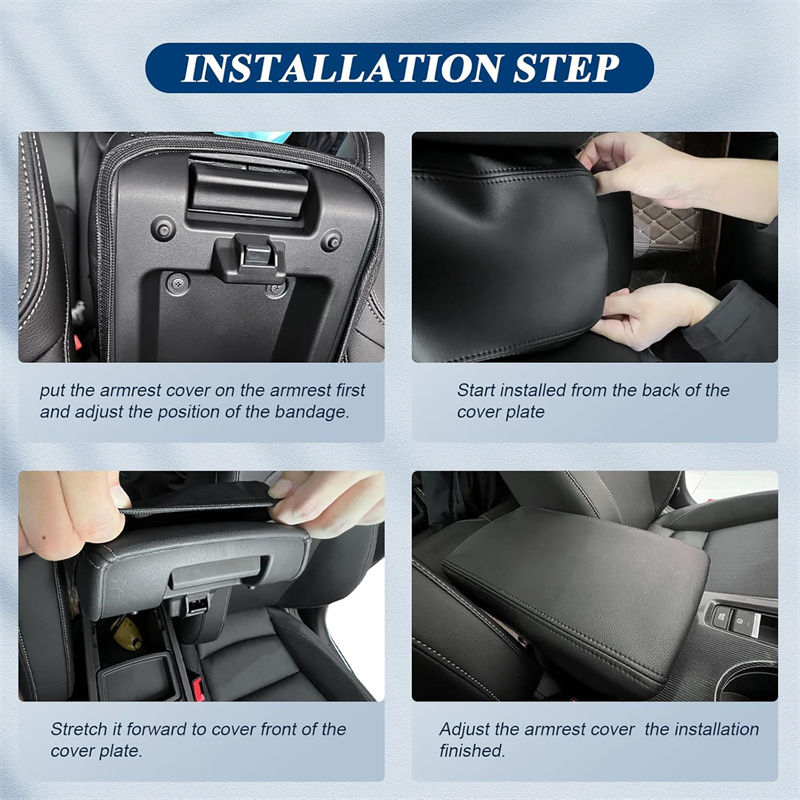 INSTALLATION STEP

put the armrest cover on the armrest first and adjust the position of the bandage.

Start installed from the back of the cover plate

Stretch it forward to cover front of the cover plate.

Adjust the armrest cover the installation finished.