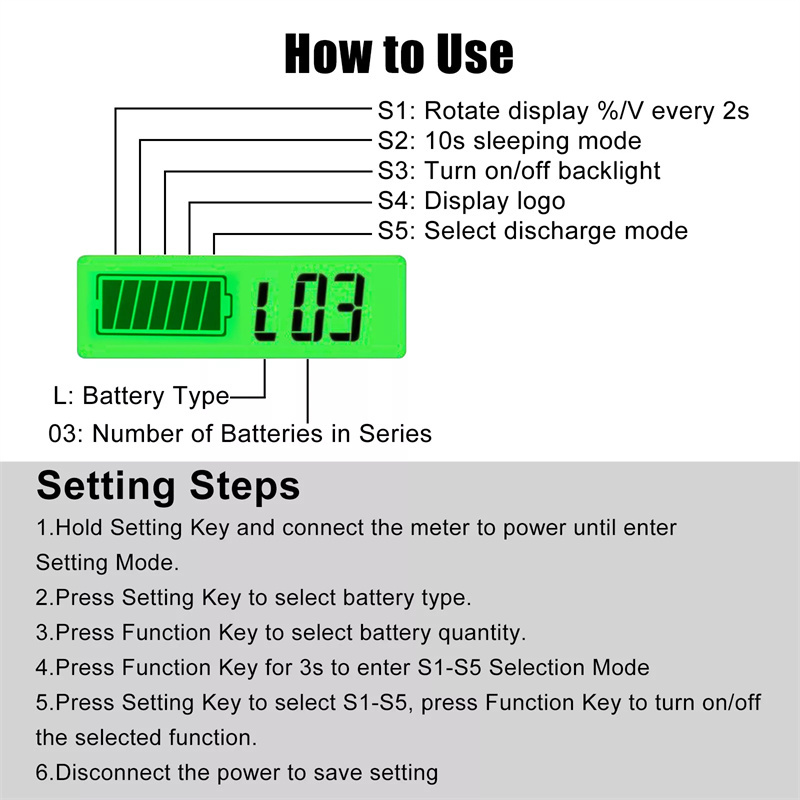 How to Use

S1: Rotate display %/V every 2s
S2: 10s sleeping mode
S3: Turn on/off backlight
S4: Display logo
S5: Select discharge mode

L03

L: Battery Type
03: Number of Batteries in Series

Setting Steps

1.Hold Setting Key and connect the meter to power until enter Setting Mode.
2.Press Setting Key to select battery type.
3.Press Function Key to select battery quantity.
4.Press Function Key for 3s to enter S1-S5 Selection Mode
5.Press Setting Key to select S1-S5, press Function Key to turn on/off the selected function.
6.Disconnect the power to save setting