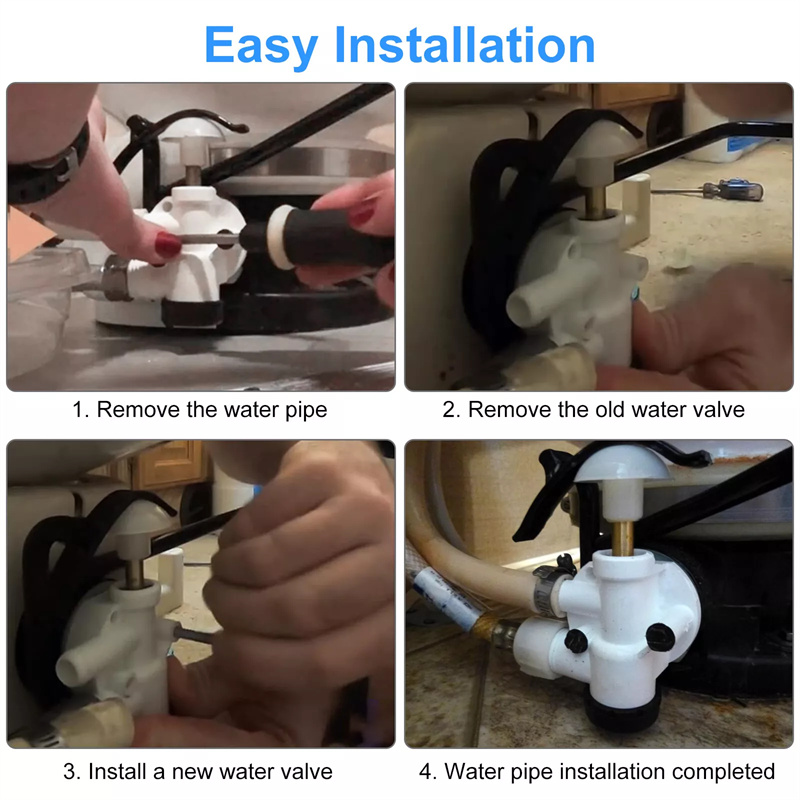 Easy Installation

1. Remove the water pipe

2. Remove the old water valve

3. Install a new water valve

4. Water pipe installation completed