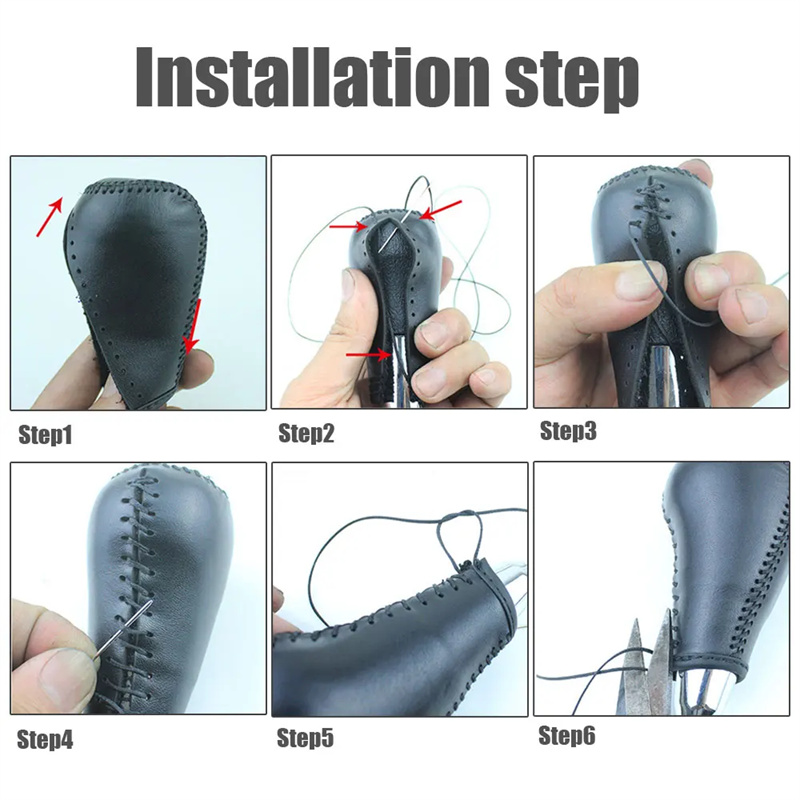 Installation step

Step1

Step2

Step3

Step4

Step5

Step6