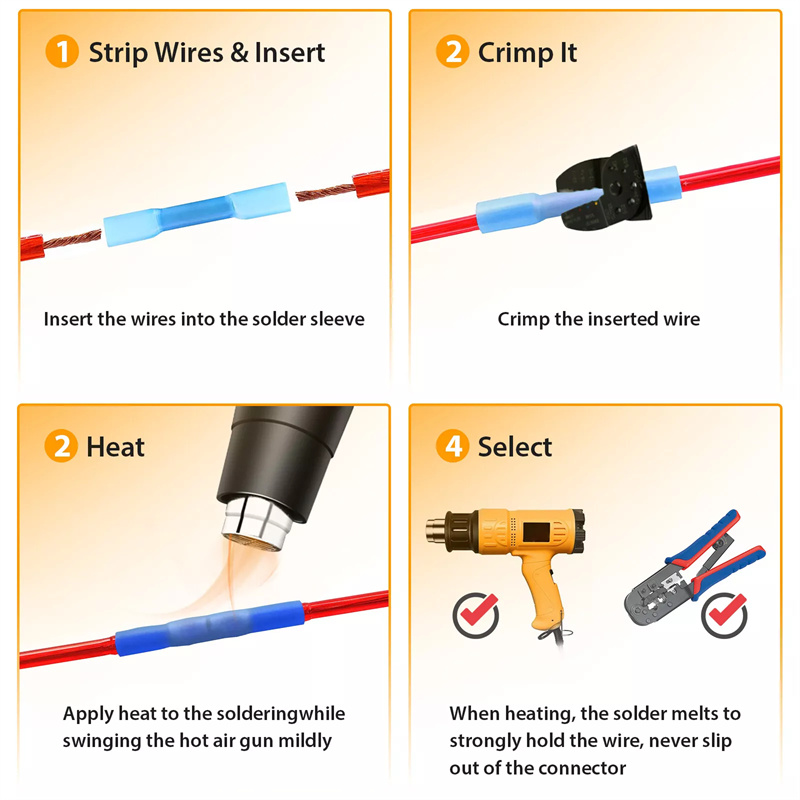 1 Strip Wires & Insert

Insert the wires into the solder sleeve

2 Crimp It

Crimp the inserted wire

2 Heat

Apply heat to the solderingwhile swinging the hot air gun mildly

4 Select

When heating, the solder melts to strongly hold the wire, never slip out of the connector