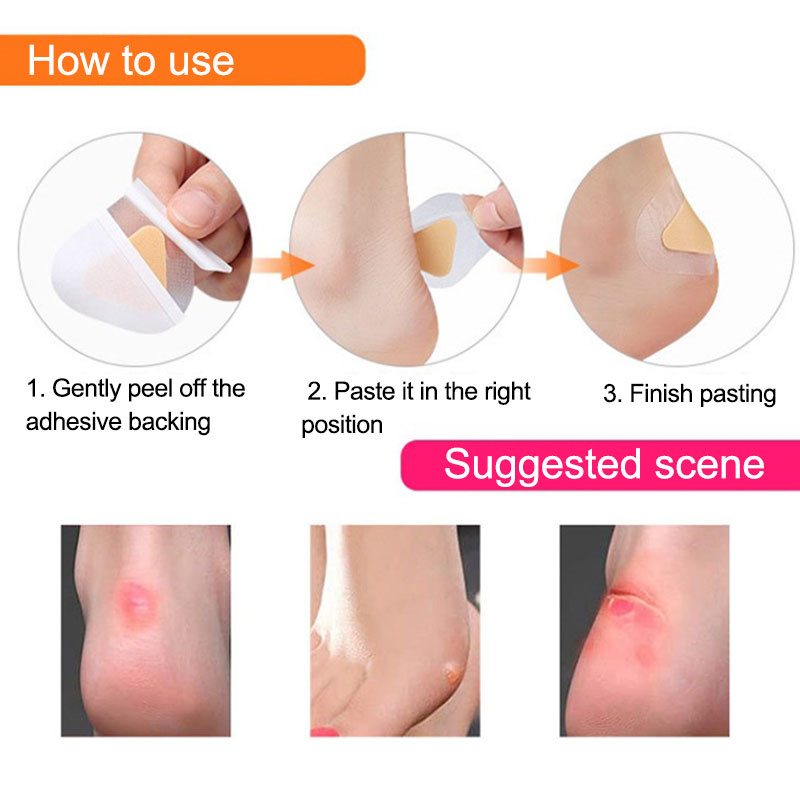 How to use

1. Gently peel off the adhesive backing

2. Paste it in the right position

3. Finish pasting

Suggested scene