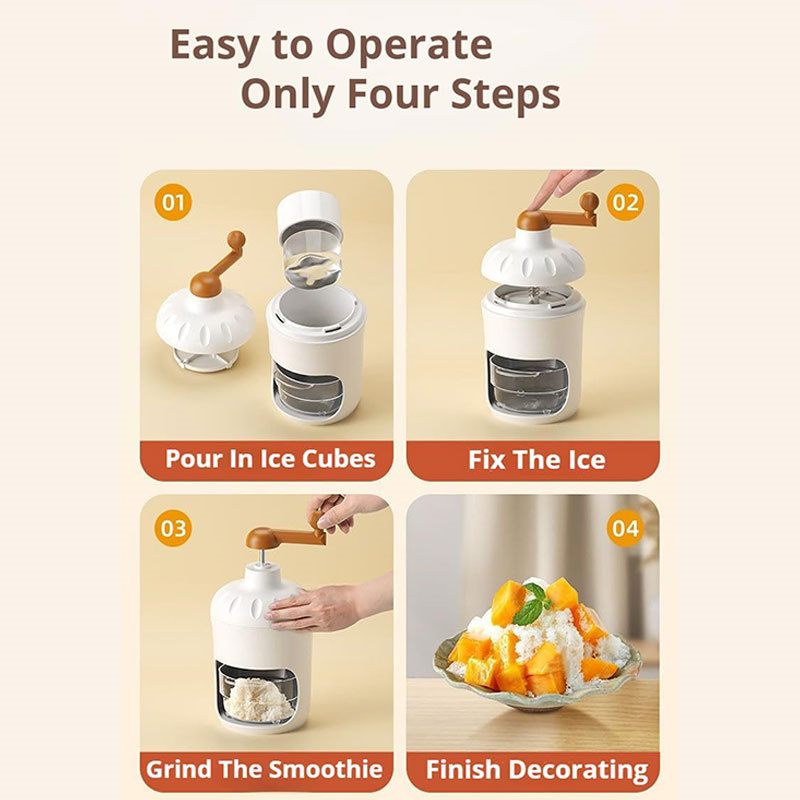 Easy to Operate
Only Four Steps

01
Pour In Ice Cubes

02
Fix The Ice

03
Grind The Smoothie

04
Finish Decorating