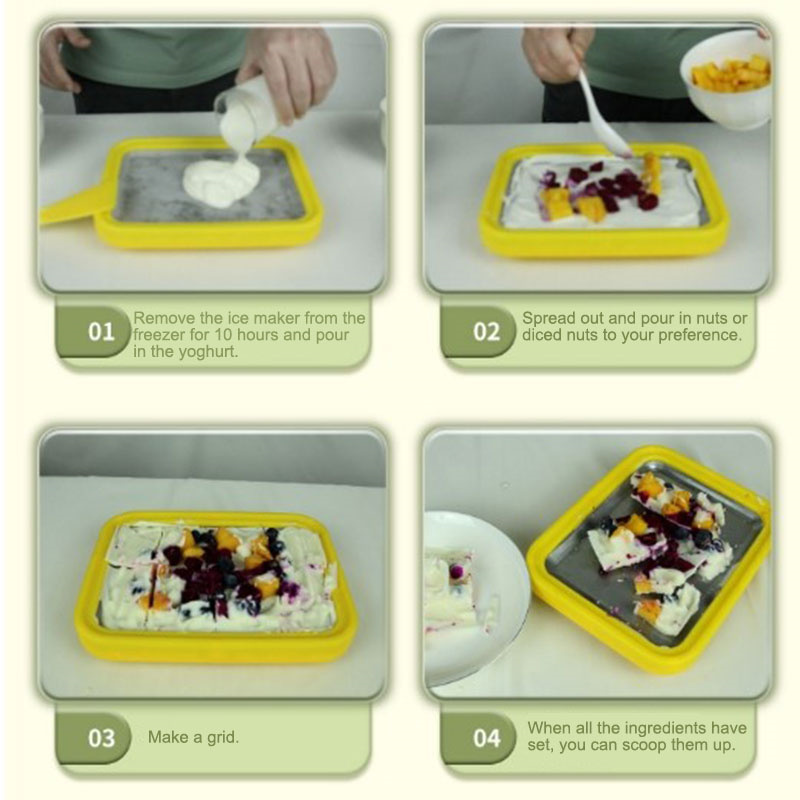 01 Remove the ice maker from the freezer for 10 hours and pour in the yoghurt.

02 Spread out and pour in nuts or diced nuts to your preference.

03 Make a grid.

04 When all the ingredients have set, you can scoop them up.