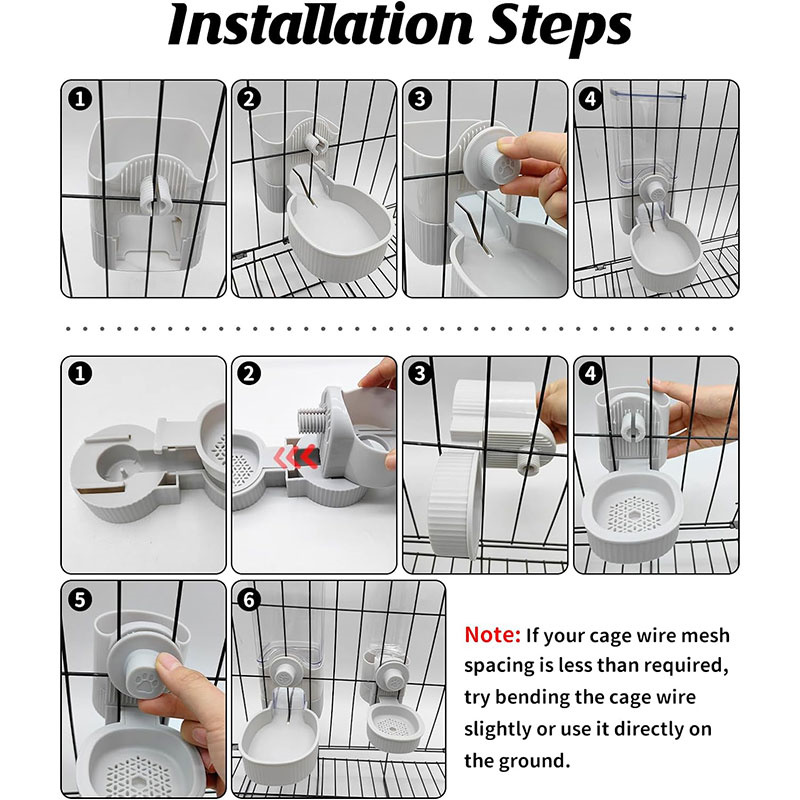 Installation Steps

1

2

3

4

1

2

3

4

5

6

Note: If your cage wire mesh spacing is less than required, try bending the cage wire slightly or use it directly on the ground.