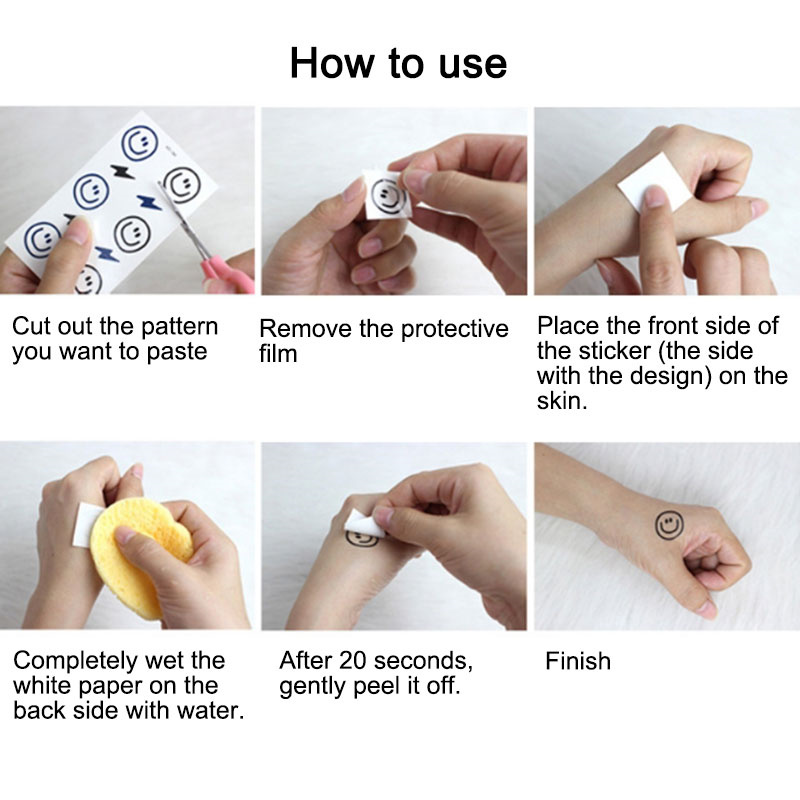 How to use

Cut out the pattern you want to paste

Remove the protective film

Place the front side of the sticker (the side with the design) on the skin.

Completely wet the white paper on the back side with water.

After 20 seconds, gently peel it off.

Finish