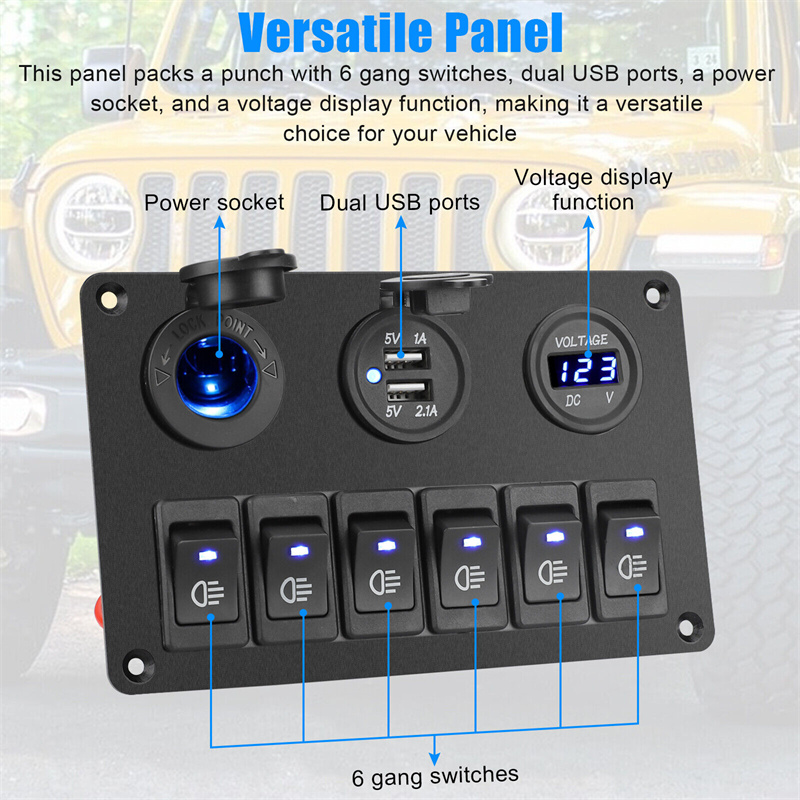 Versatile Panel

This panel packs a punch with 6 gang switches, dual USB ports, a power socket, and a voltage display function, making it a versatile choice for your vehicle

Power socket

Dual USB ports

Voltage display function

LOCK POINT

5V 1A

5V 2.1A

VOLTAGE

123

DC V

6 gang switches