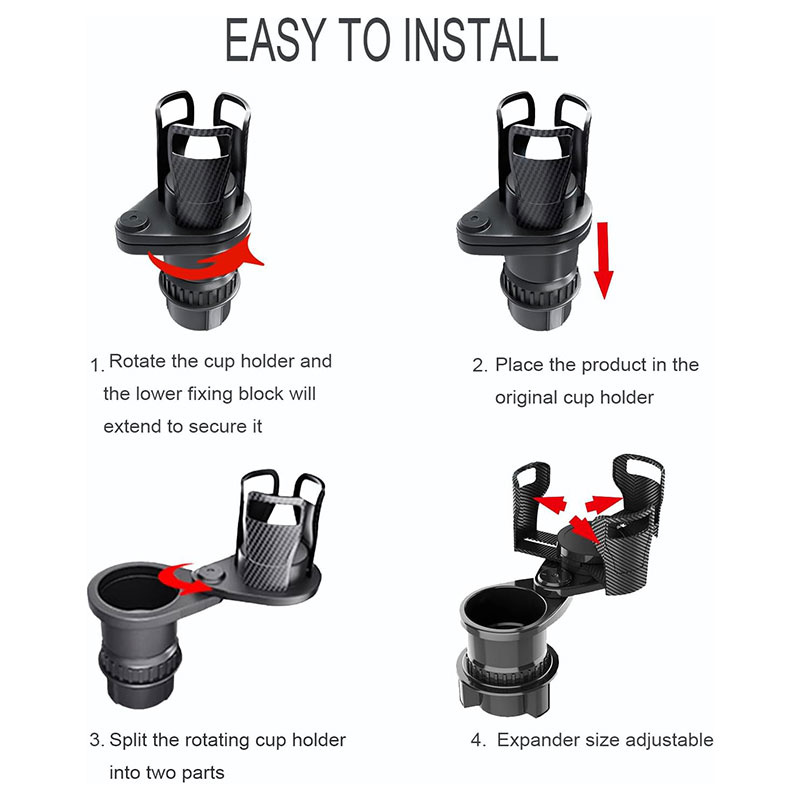 EASY TO INSTALL

1. Rotate the cup holder and the lower fixing block will extend to secure it

2. Place the product in the original cup holder

3. Split the rotating cup holder into two parts

4. Expander size adjustable