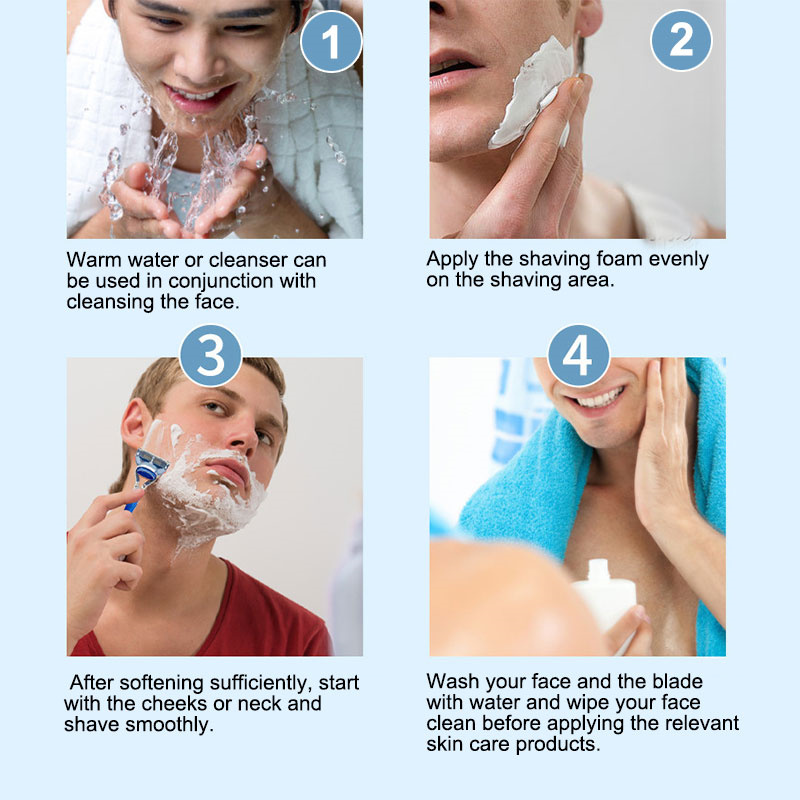 1

Warm water or cleanser can be used in conjunction with cleansing the face.

2

Apply the shaving foam evenly on the shaving area.

3

After softening sufficiently, start with the cheeks or neck and shave smoothly.

4

Wash your face and the blade with water and wipe your face clean before applying the relevant skin care products.