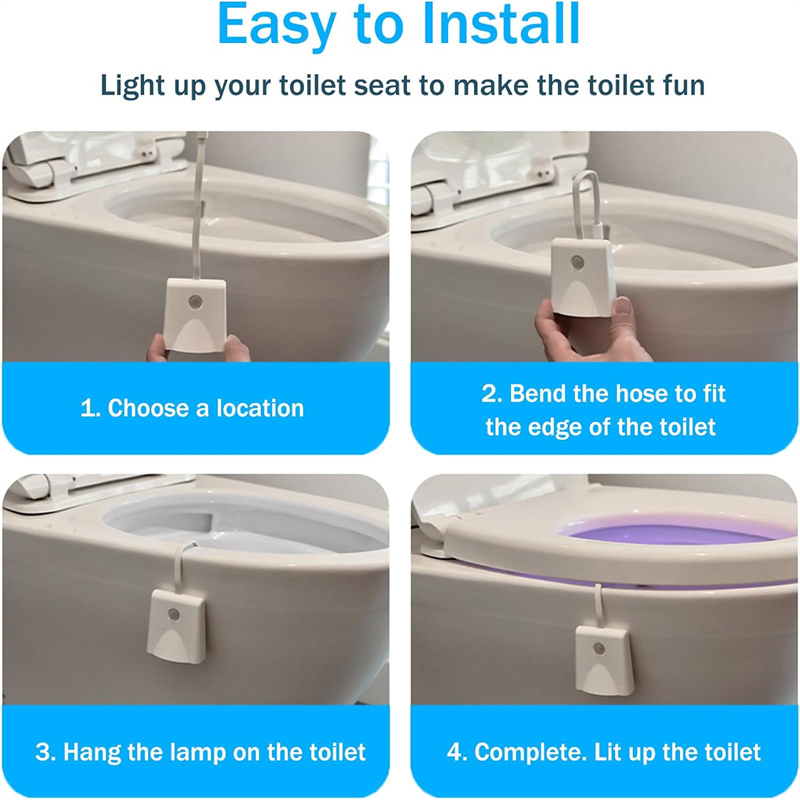 Easy to Install

Light up your toilet seat to make the toilet fun

1. Choose a location

2. Bend the hose to fit the edge of the toilet

3. Hang the lamp on the toilet

4. Complete. Lit up the toilet