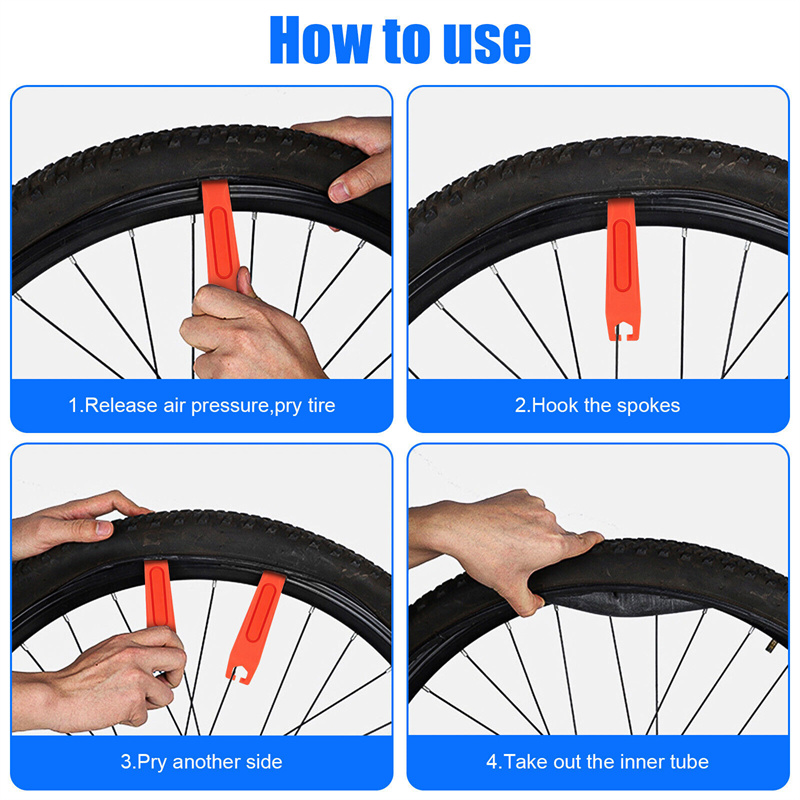 How to use

1.Release air pressure,pry tire

2.Hook the spokes

3.Pry another side

4.Take out the inner tube