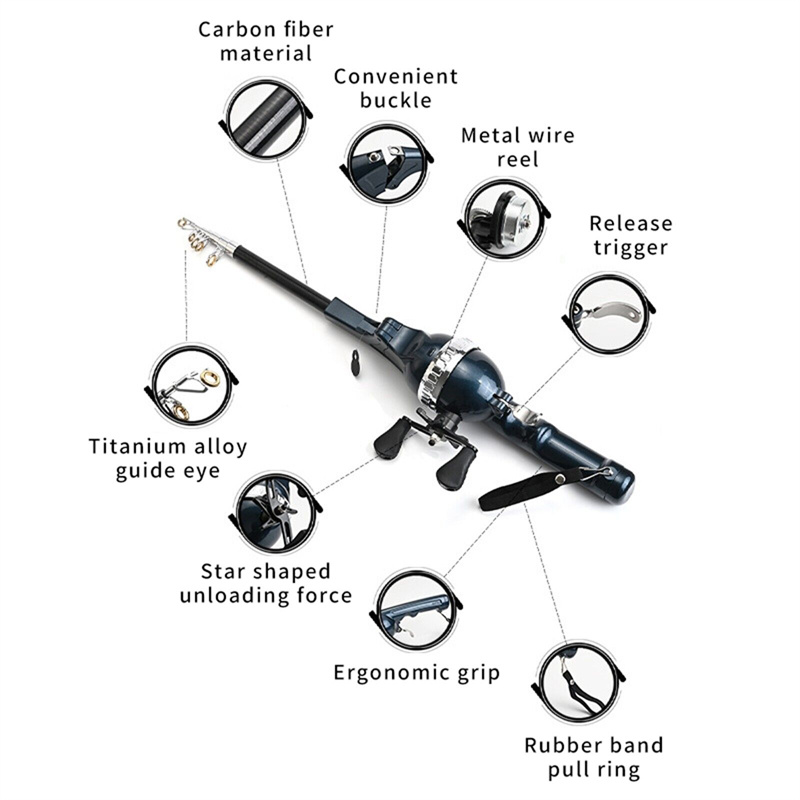 Carbon fiber material

Convenient buckle

Metal wire reel

Release trigger

Titanium alloy guide eye

Star shaped unloading force

Ergonomic grip

Rubber band pull ring