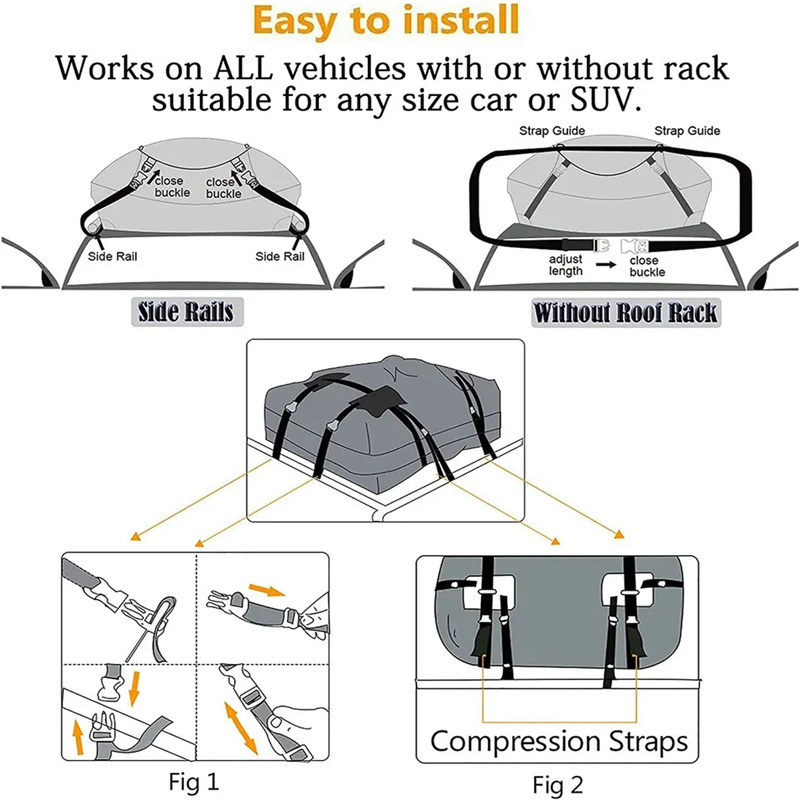 Easy to install

Works on ALL vehicles with or without rack suitable for any size car or SUV.

close buckle

close buckle

Side Rail

Side Rail

Side Rails

Strap Guide

Strap Guide

adjust length

close buckle

Without Roof Rack

Fig 1

Compression Straps

Fig 2