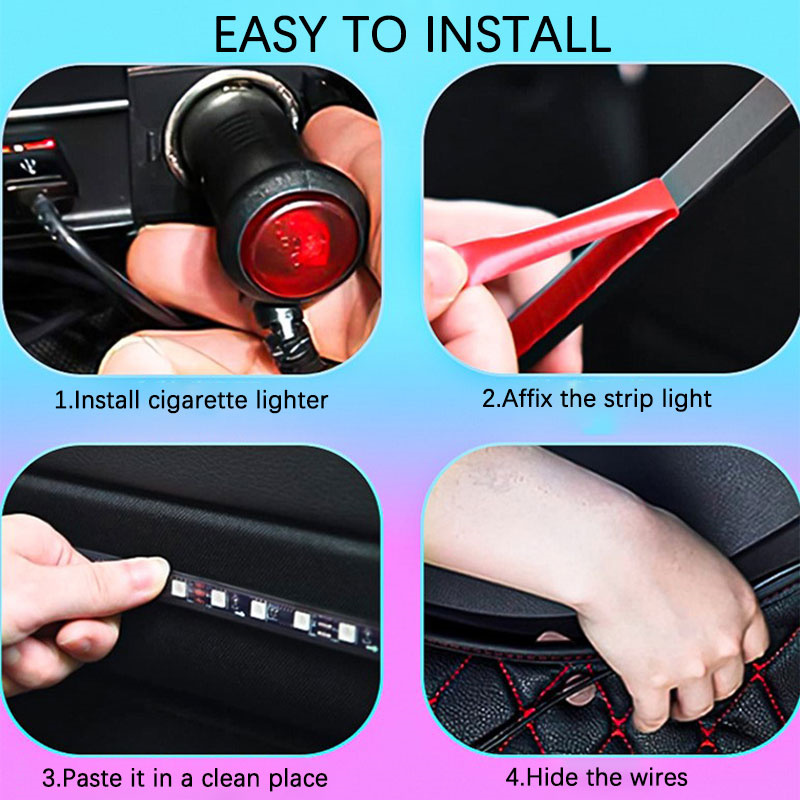 EASY TO INSTALL

1.Install cigarette lighter

2.Affix the strip light

3.Paste it in a clean place

4.Hide the wires