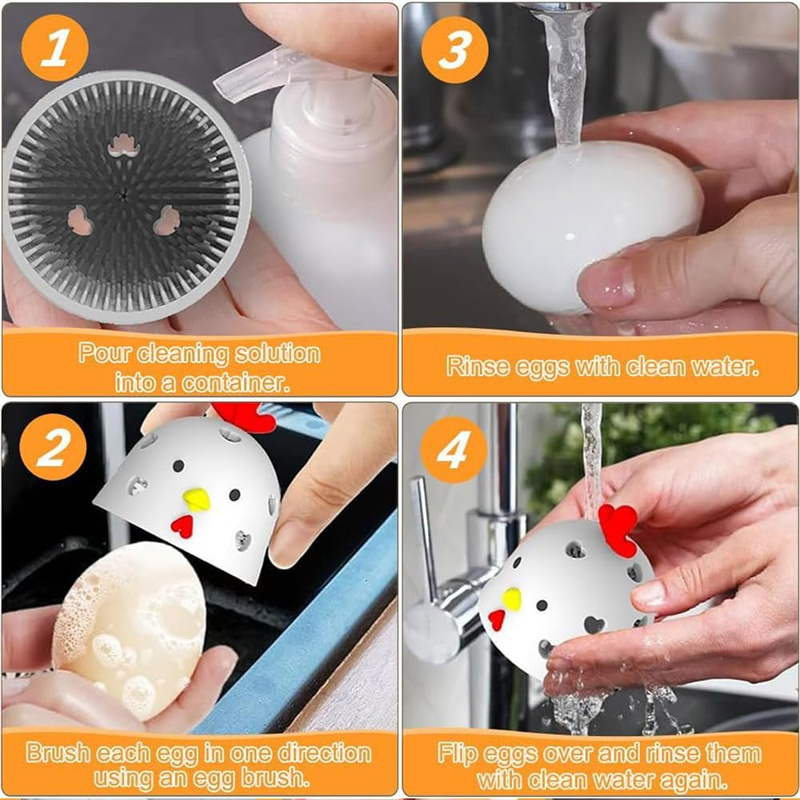 1

Pour cleaning solution into a container.

3

Rinse eggs with clean water.

2

Brush each egg in one direction using an egg brush.

4

Flip eggs over and rinse them with clean water again.