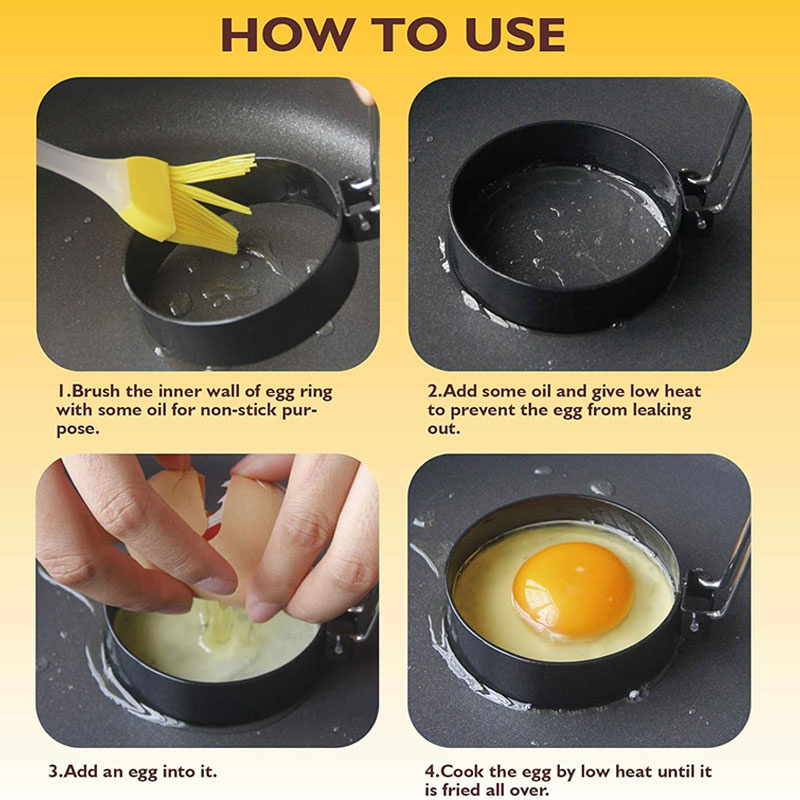 HOW TO USE

1.Brush the inner wall of egg ring with some oil for non-stick purpose.

2.Add some oil and give low heat to prevent the egg from leaking out.

3.Add an egg into it.

4.Cook the egg by low heat until it is fried all over.