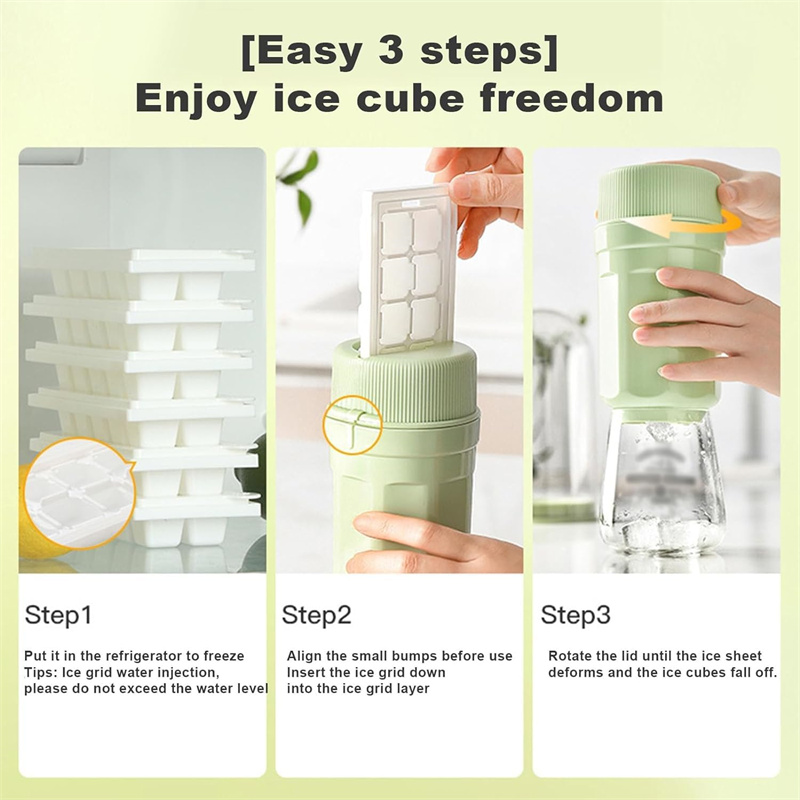 [Easy 3 steps]
Enjoy ice cube freedom

Step1

Put it in the refrigerator to freeze
Tips: Ice grid water injection, please do not exceed the water level

Step2

Align the small bumps before use
Insert the ice grid down into the ice grid layer

Step3

Rotate the lid until the ice sheet deforms and the ice cubes fall off.