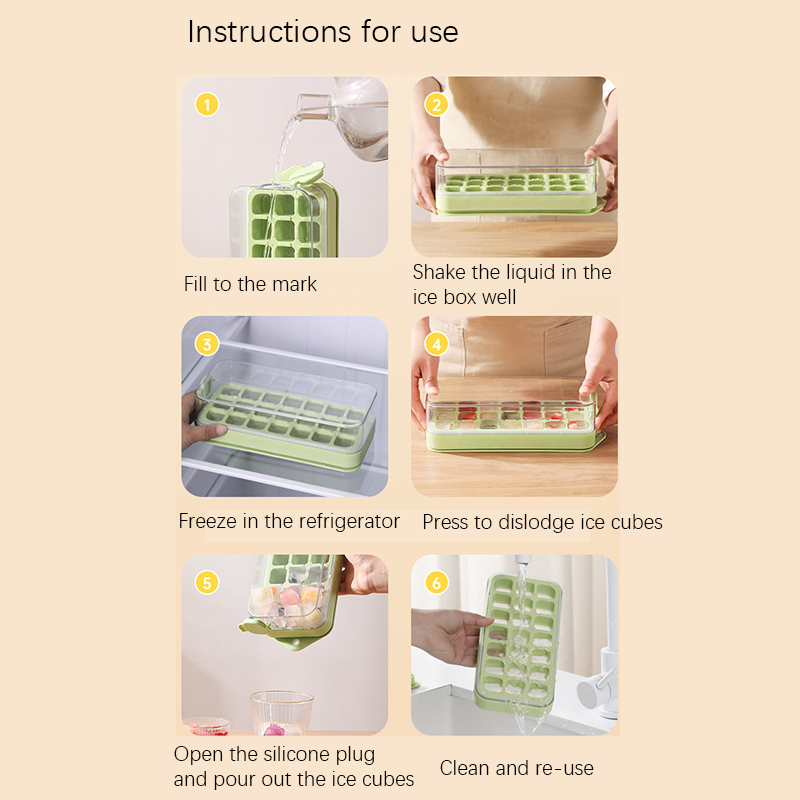 Instructions for use

1

Fill to the mark

2

Shake the liquid in the ice box well

3

Freeze in the refrigerator

4

Press to dislodge ice cubes

5

Open the silicone plug and pour out the ice cubes

6

Clean and re-use